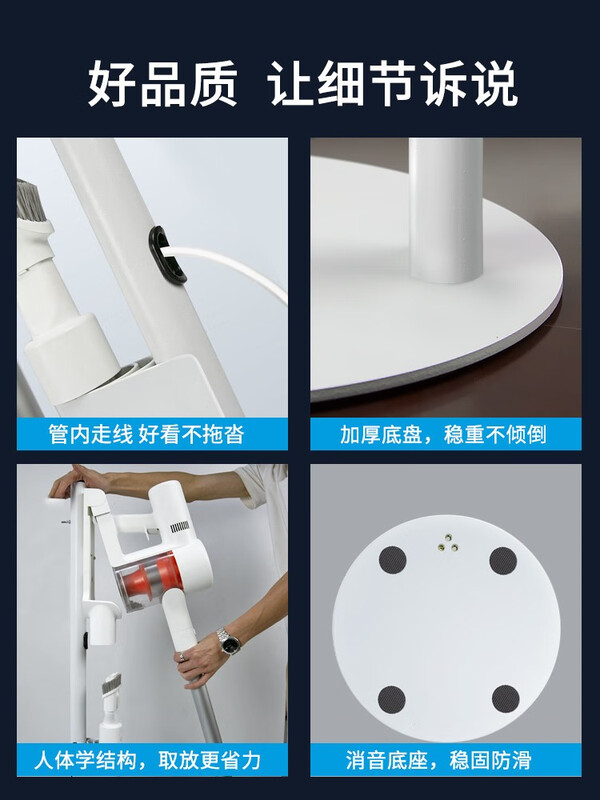 好品质 让细节诉说

管内走线 好看不拖沓

加厚底盘，稳重不倾倒

人体学结构，取放更省力

消音底座，稳固防滑