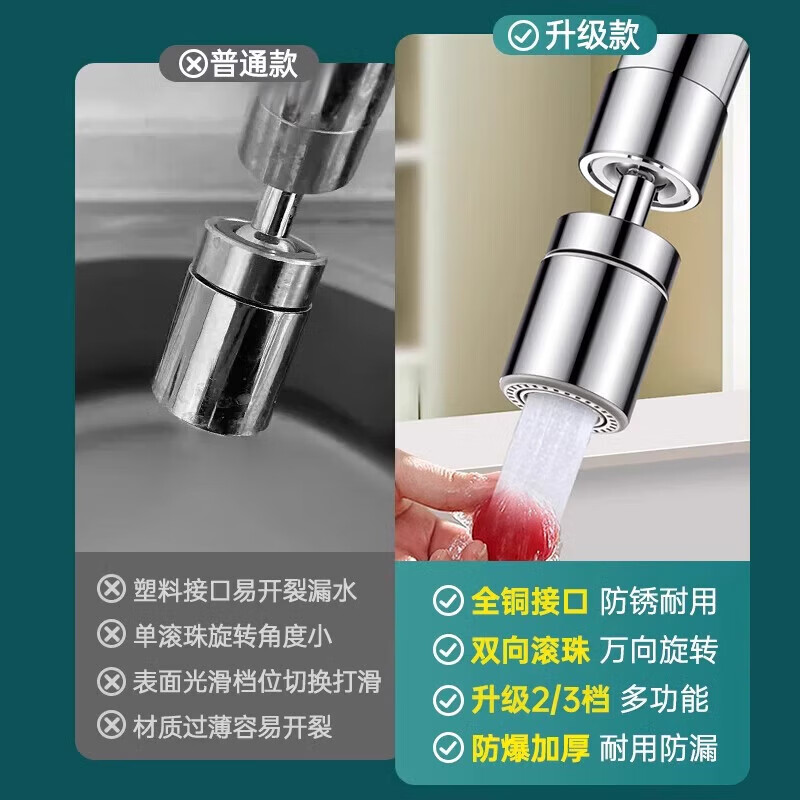 普通款

塑料接口易开裂漏水
单滚珠旋转角度小
表面光滑档位切换打滑
材质过薄容易开裂

升级款

全铜接口 防锈耐用
双向滚珠 万向旋转
升级2/3档 多功能
防爆加厚 耐用防漏