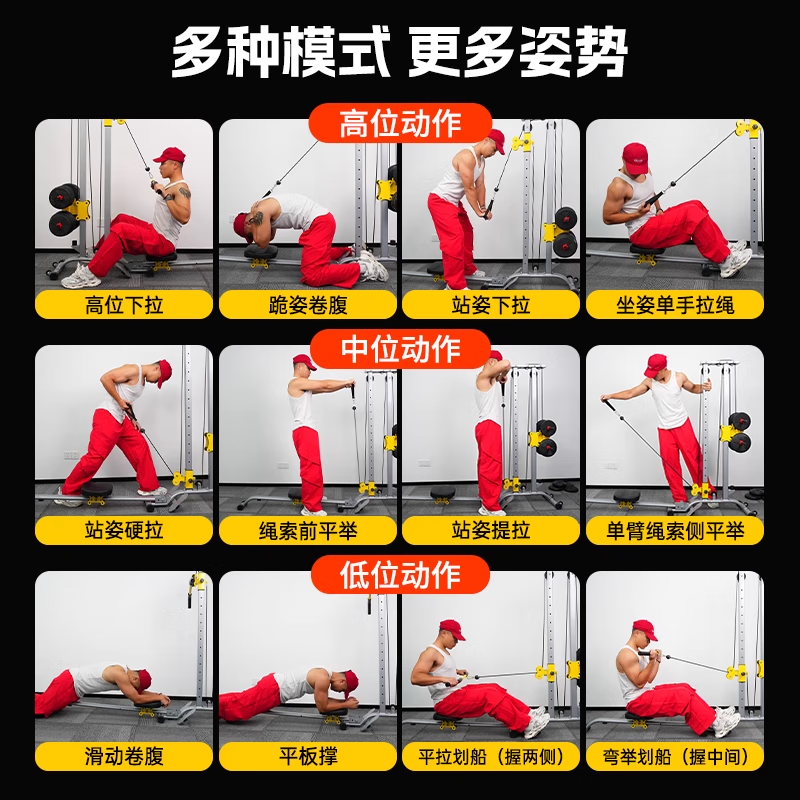 多种模式 更多姿势

高位动作

高位下拉

跪姿卷腹

站姿下拉

坐姿单手拉绳

中位动作

站姿硬拉

绳索前平举

站姿提拉

单臂绳索侧平举

低位动作

滑动卷腹

平板撑

平拉划船（握两侧）

弯举划船（握中间）