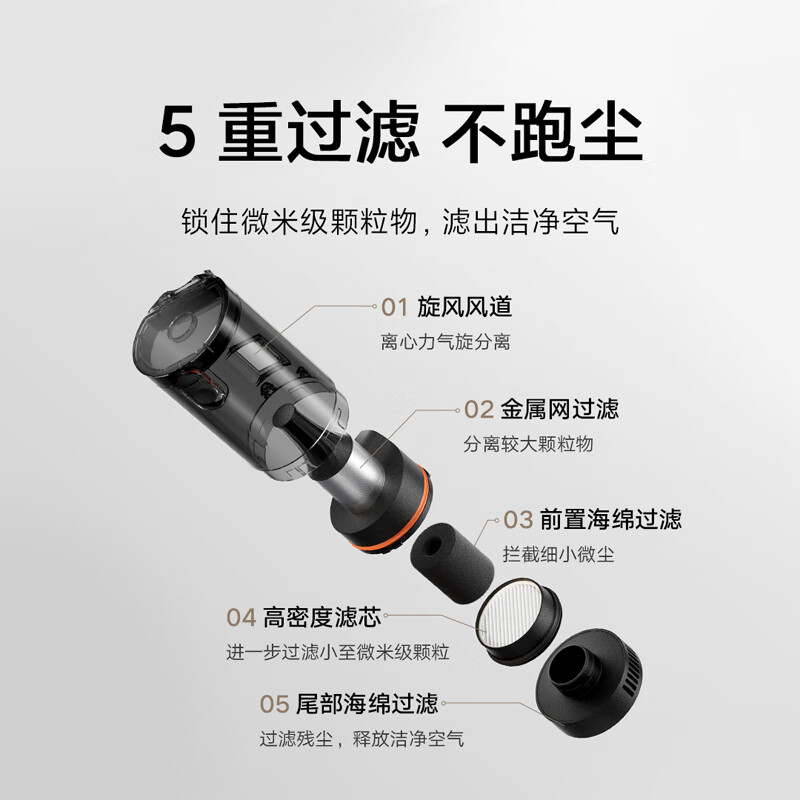 5 重过滤 不跑尘

锁住微米级颗粒物，滤出洁净空气

01 旋风风道
离心力气旋分离

02 金属网过滤
分离较大颗粒物

03 前置海绵过滤
拦截细小微尘

04 高密度滤芯
进一步过滤小至微米级颗粒

05 尾部海绵过滤
过滤残尘，释放洁净空气