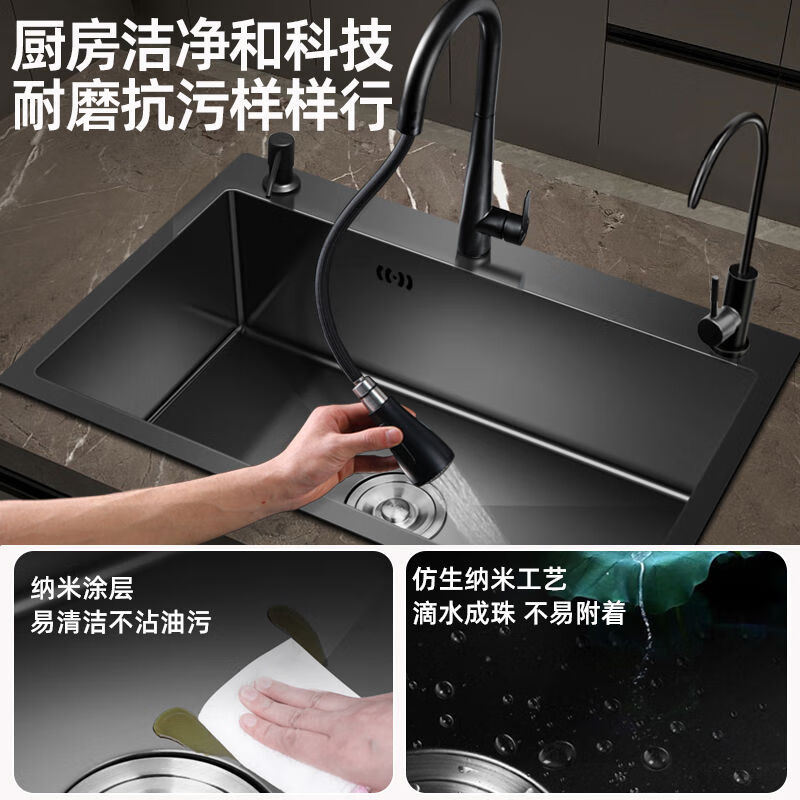 厨房洁净和科技
耐磨抗污样样行

纳米涂层
易清洁不沾油污

仿生纳米工艺
滴水成珠 不易附着