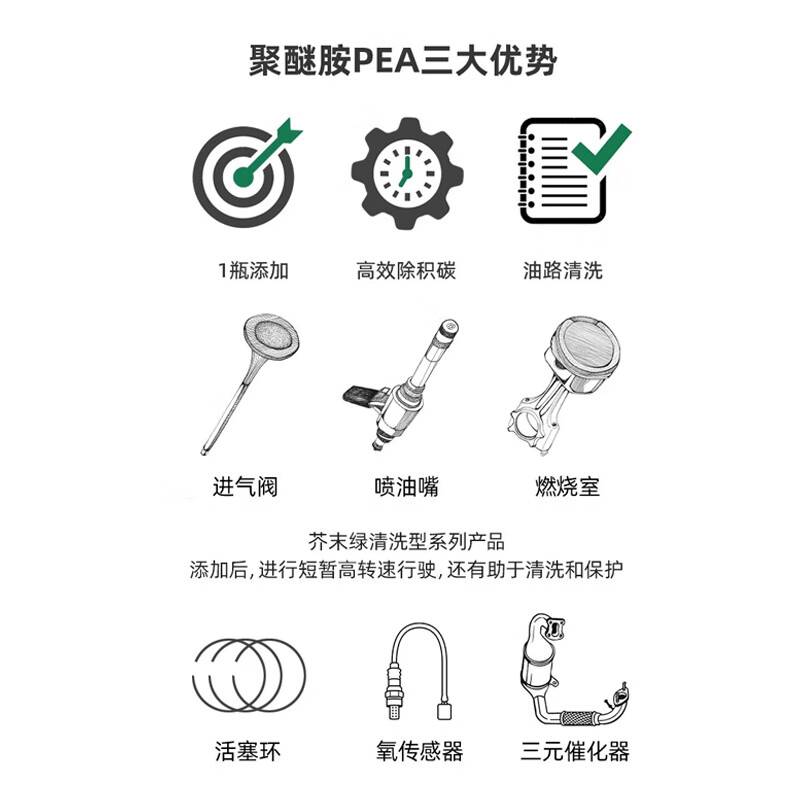 聚醚胺PEA三大优势

1瓶添加

高效除积碳

油路清洗

进气阀

喷油嘴

燃烧室

芥末绿清洗型系列产品
添加后,进行短暂高转速行驶,还有助于清洗和保护

活塞环

氧传感器

三元催化器