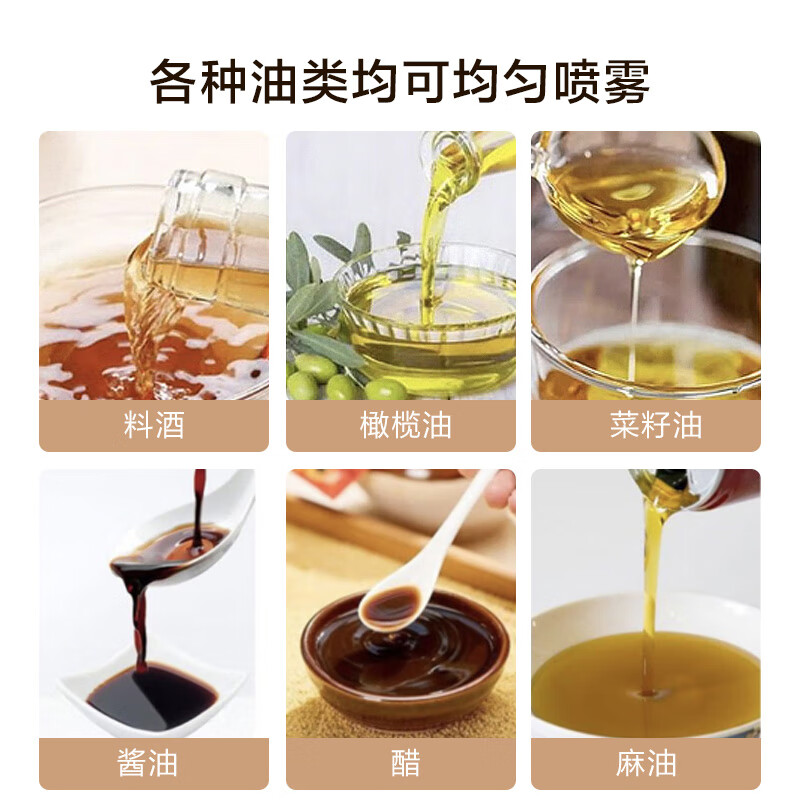 各种油类均可均匀喷雾

料酒

橄榄油

菜籽油

酱油

醋

麻油