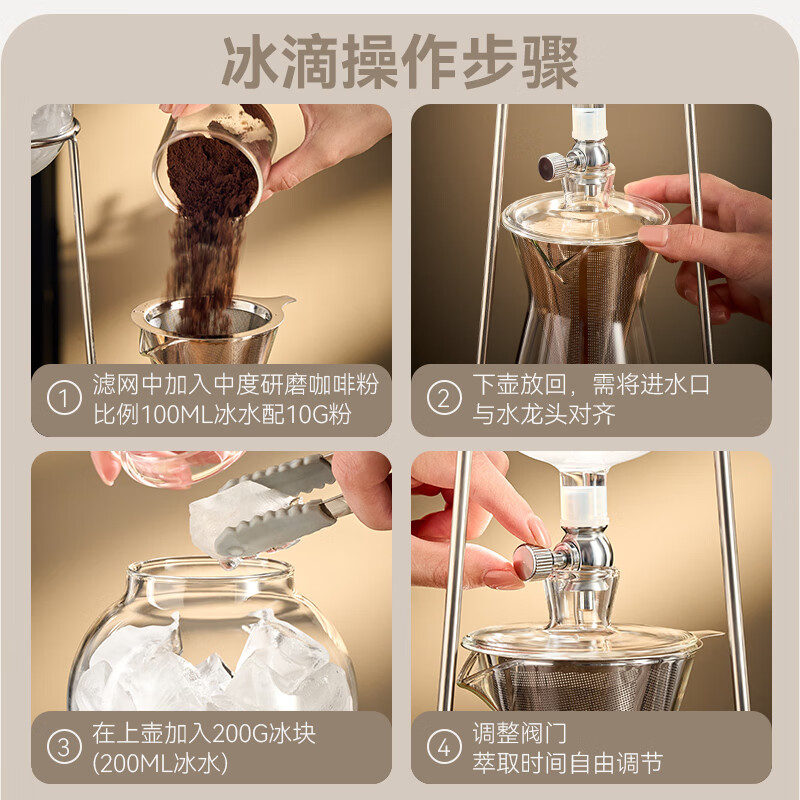 冰滴操作步骤

① 滤网中加入中度研磨咖啡粉
比例100ML冰水配10G粉

② 下壶放回，需将进水口
与水龙头对齐

③ 在上壶加入200G冰块
(200ML冰水)

④ 调整阀门
萃取时间自由调节