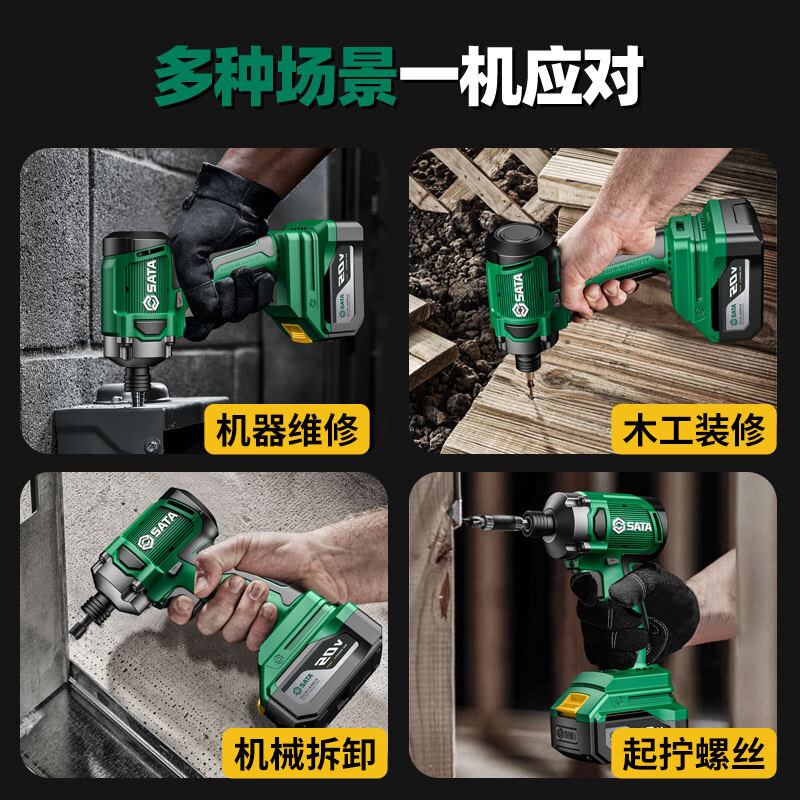 多种场景一机应对

SATA
20V
SATA
机器维修

SATA
20V
SATA
木工装修

SATA
20V
SATA
机械拆卸

SATA
起拧螺丝