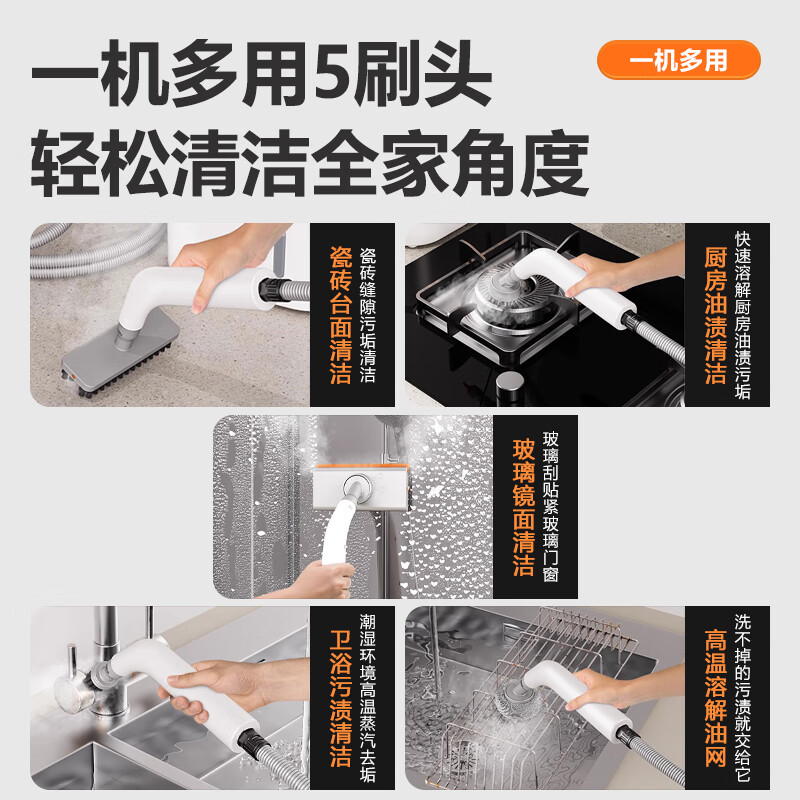 一机多用5刷头
轻松清洁全家角度

一机多用

瓷砖台面清洁
瓷砖缝隙污垢清洁

厨房油渍清洁
快速溶解厨房油渍污垢

玻璃镜面清洁
玻璃刮贴紧玻璃门窗

卫浴污渍清洁
潮湿环境高温蒸汽去垢

高温溶解油网
洗不掉的污渍就交给它