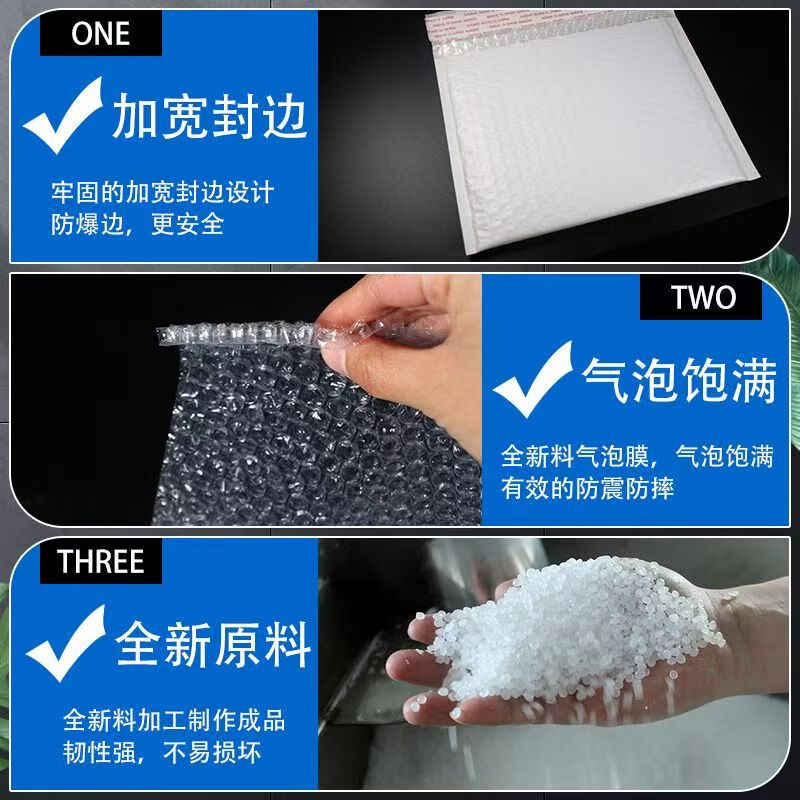 ONE

加宽封边

牢固的加宽封边设计
防爆边，更安全

TWO

气泡饱满

全新料气泡膜，气泡饱满
有效的防震防摔

THREE

全新原料

全新料加工制作成品
韧性强，不易损坏