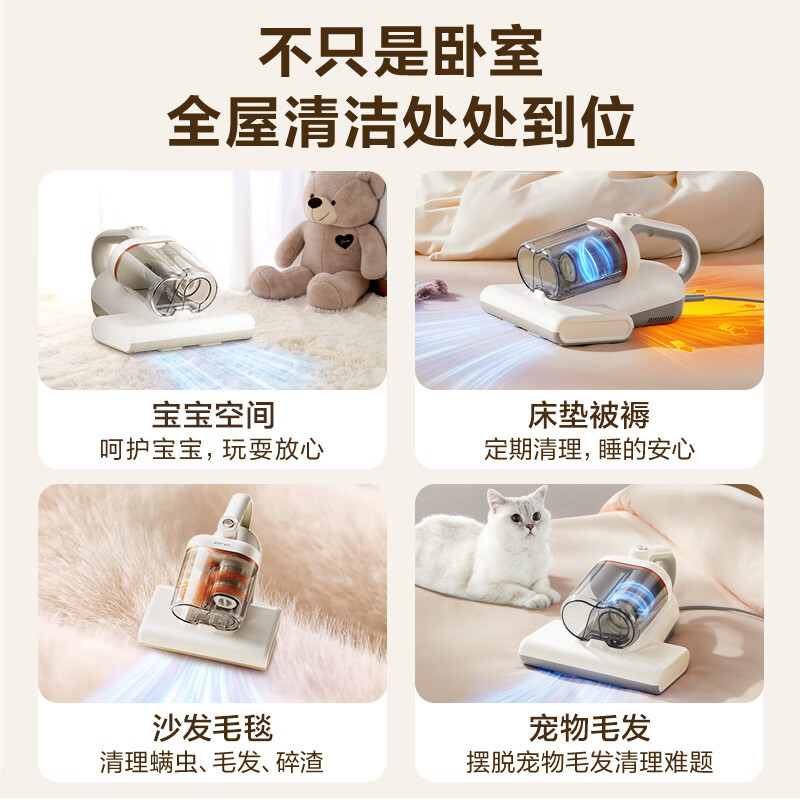 不只是卧室
全屋清洁处处到位

宝宝空间
呵护宝宝，玩耍放心

床垫被褥
定期清理，睡的安心

沙发毛毯
清理螨虫、毛发、碎渣

宠物毛发
摆脱宠物毛发清理难题