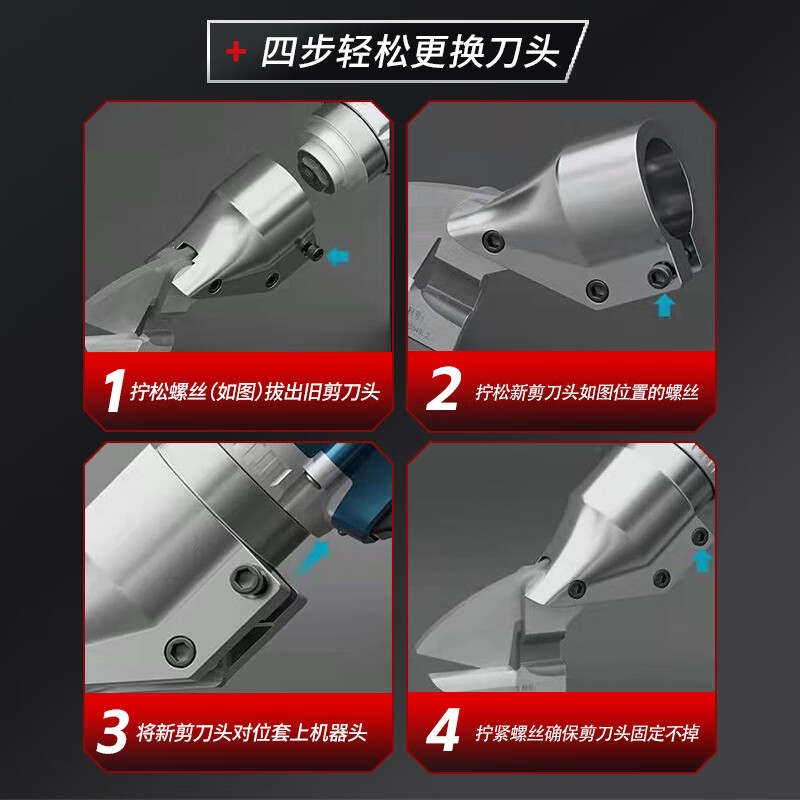 + 四步轻松更换刀头

1 拧松螺丝(如图)拔出旧剪刀头

2 拧松新剪刀头如图位置的螺丝

3 将新剪刀头对位套上机器头

4 拧紧螺丝确保剪刀头固定不掉