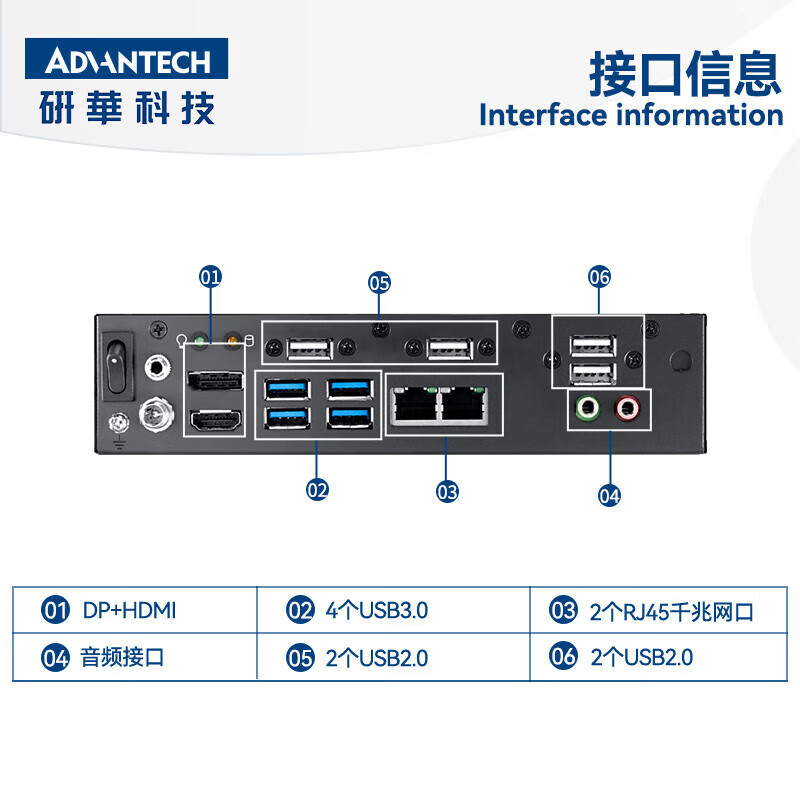 ADVANTECH
研華科技

接口信息
Interface information

01
05
06
02
03
04

| 01 DP+HDMI | 02 4个USB3.0 | 03 2个RJ45千兆网口 |
|---|---|---|
| 04 音频接口 | 05 2个USB2.0 | 06 2个USB2.0 |