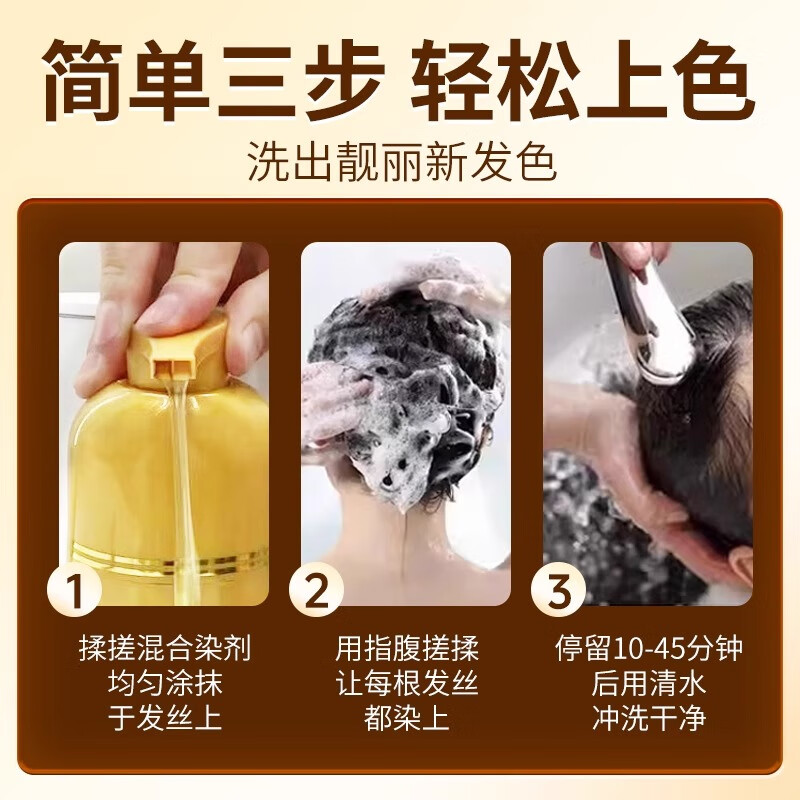 简单三步 轻松上色

洗出靓丽新发色

1

揉搓混合染剂
均匀涂抹
于发丝上

2

用指腹搓揉
让每根发丝
都染上

3

停留10-45分钟
后用清水
冲洗干净