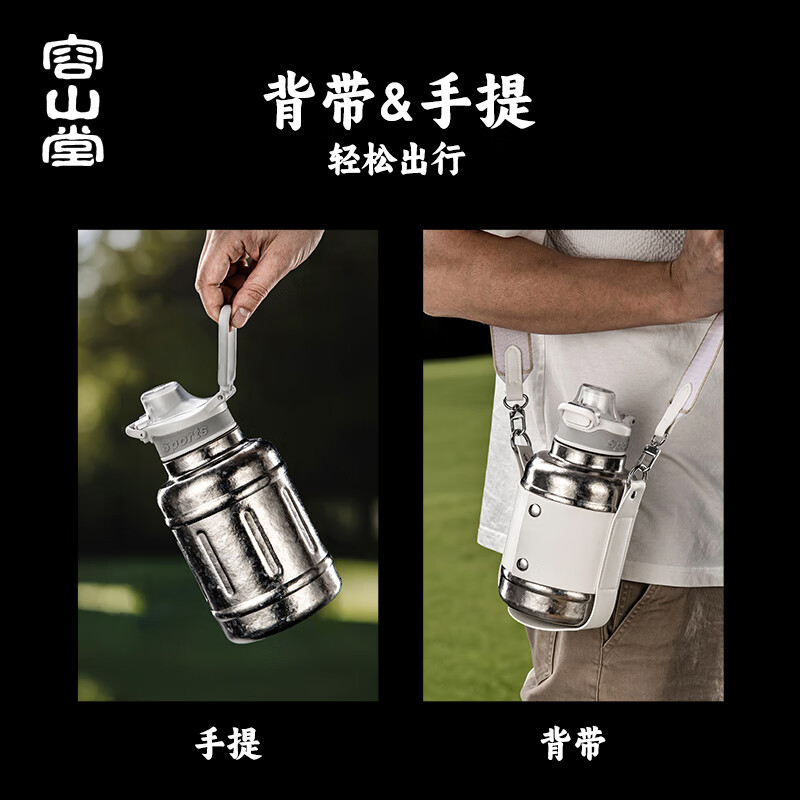 容山堂

背带&手提
轻松出行

Sports

手提

背带