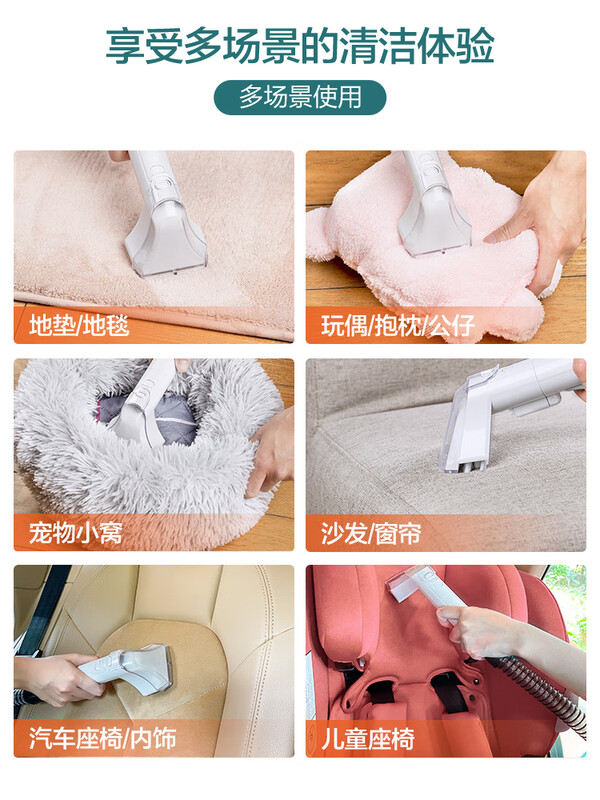 享受多场景的清洁体验

多场景使用

地垫/地毯

玩偶/抱枕/公仔

宠物小窝

沙发/窗帘

汽车座椅/内饰

儿童座椅