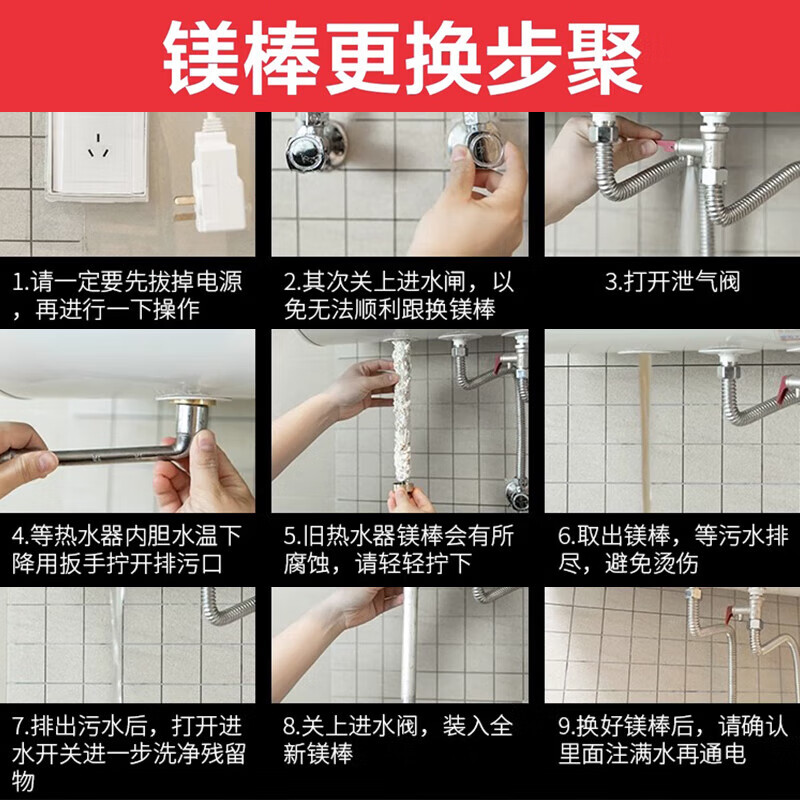 镁棒更换步聚

1.请一定要先拔掉电源，再进行一下操作

2.其次关上进水闸，以免无法顺利跟换镁棒

3.打开泄气阀

4.等热水器内胆水温下降用扳手拧开排污口

5.旧热水器镁棒会有所腐蚀，请轻轻拧下

6.取出镁棒，等污水排尽，避免烫伤

7.排出污水后，打开进水开关进一步洗净残留物

8.关上进水阀，装入全新镁棒

9.换好镁棒后，请确认里面注满水再通电