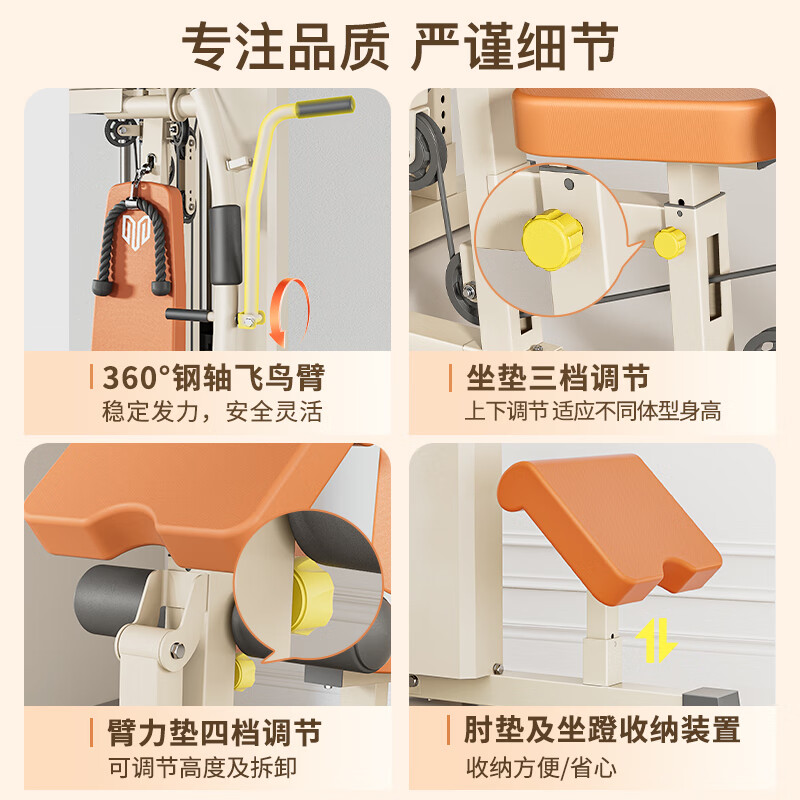 专注品质 严谨细节

360°钢轴飞鸟臂
稳定发力，安全灵活

坐垫三档调节
上下调节 适应不同体型身高

臂力垫四档调节
可调节高度及拆卸

肘垫及坐蹬收纳装置
收纳方便/省心