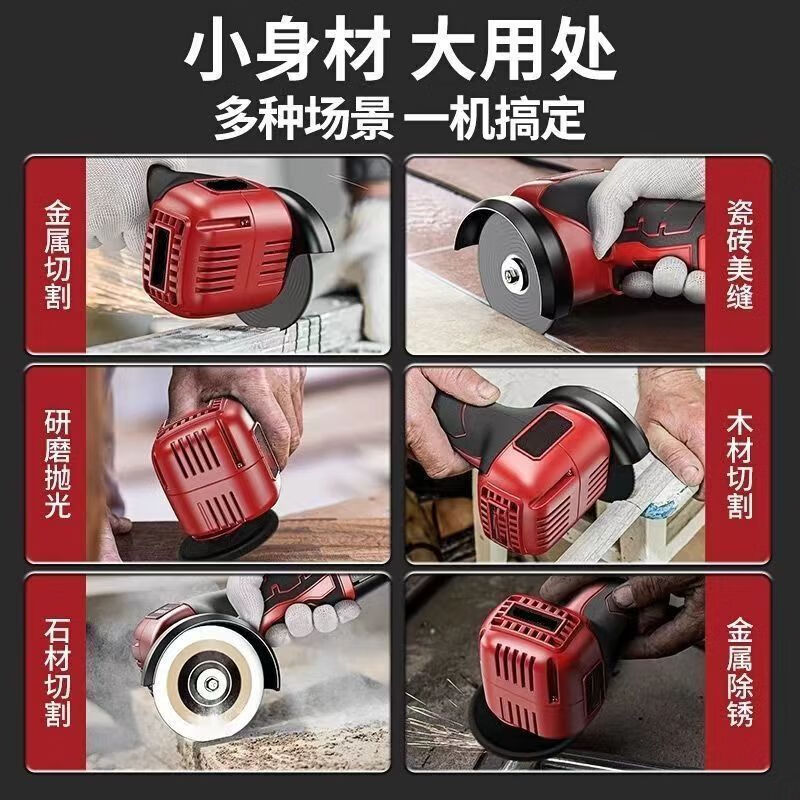 小身材 大用处
多种场景 一机搞定

金属切割

瓷砖美缝

研磨抛光

木材切割

石材切割

金属除锈