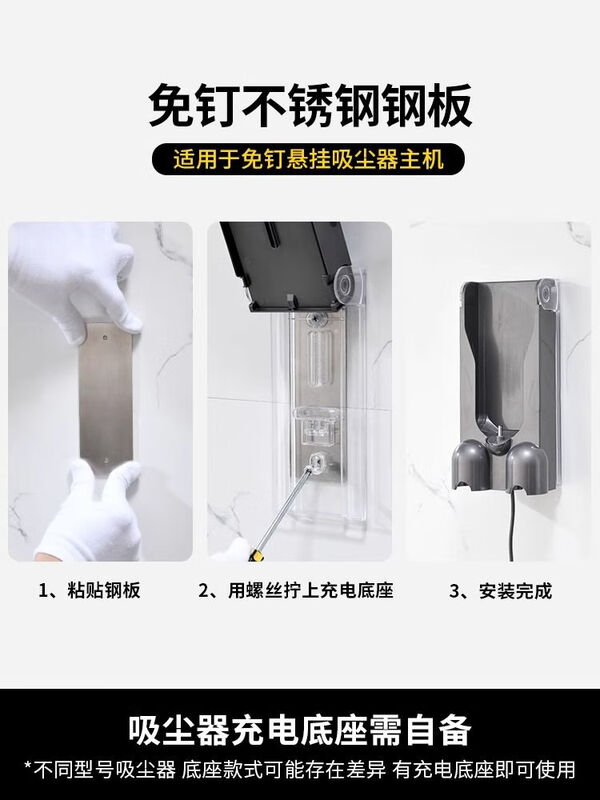 免钉不锈钢钢板

适用于免钉悬挂吸尘器主机

1、粘贴钢板

2、用螺丝拧上充电底座

3、安装完成

吸尘器充电底座需自备

*不同型号吸尘器 底座款式可能存在差异 有充电底座即可使用