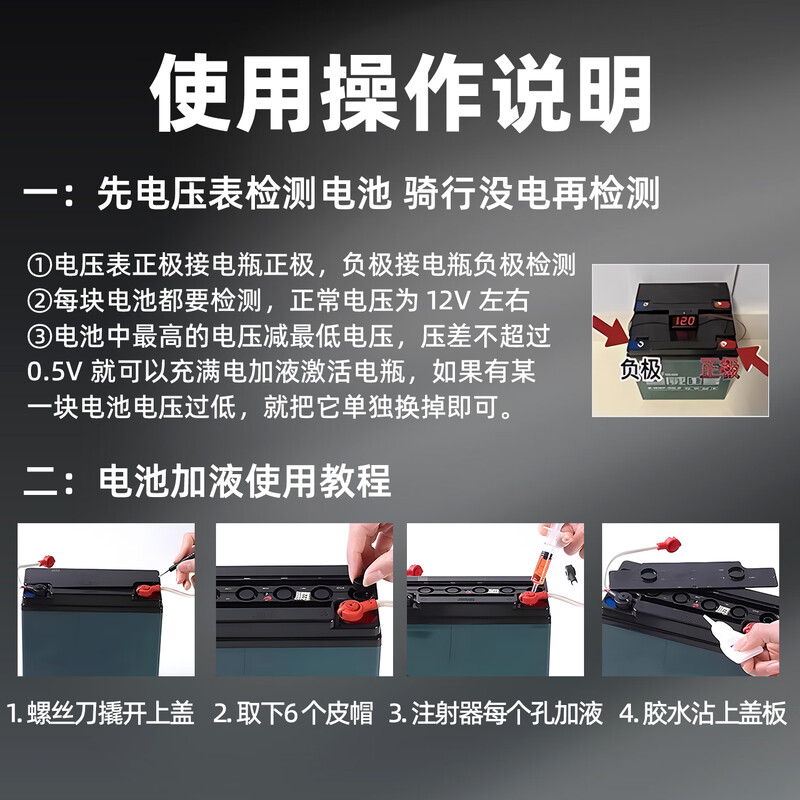 使用操作说明

一：先电压表检测电池 骑行没电再检测

①电压表正极接电瓶正极，负极接电瓶负极检测
②每块电池都要检测，正常电压为 12V 左右
③电池中最高的电压减最低电压，压差不超过 0.5V 就可以充满电加液激活电瓶，如果有某一块电池电压过低，就把它单独换掉即可。

120
负极
正极

二：电池加液使用教程

1.螺丝刀撬开上盖 2.取下6个皮帽 3.注射器每个孔加液 4.胶水沾上盖板