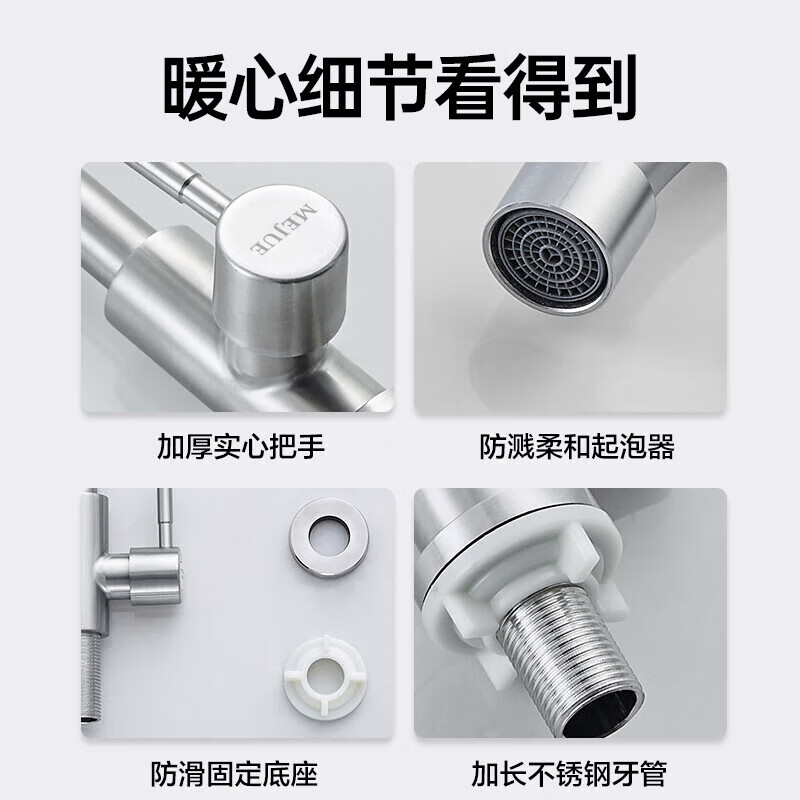 暖心细节看得到

MEJUE

加厚实心把手

防溅柔和起泡器

防滑固定底座

加长不锈钢牙管