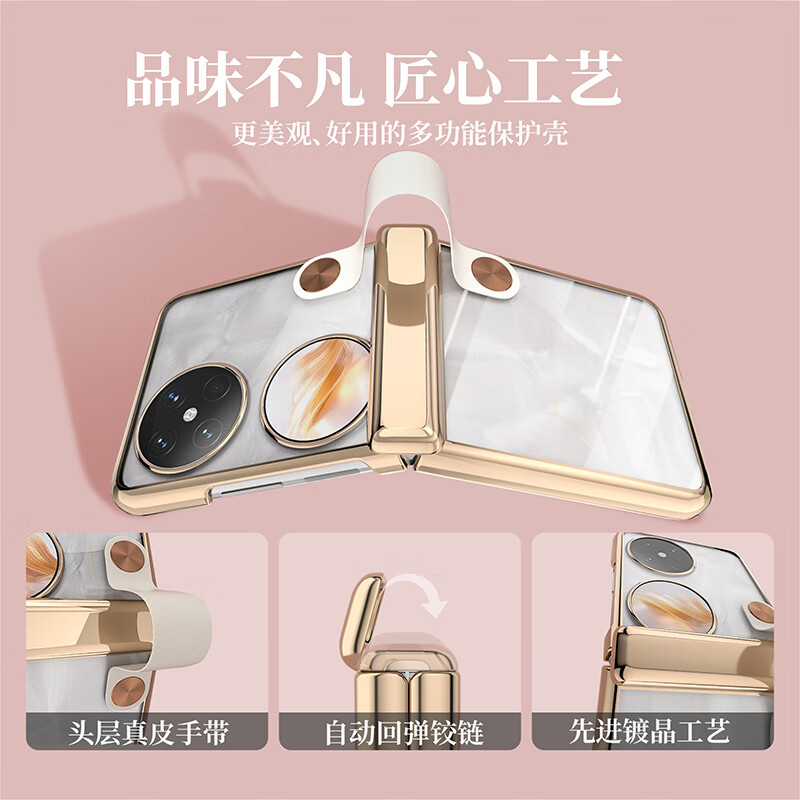 品味不凡 匠心工艺

更美观、好用的多功能保护壳

头层真皮手带

自动回弹铰链

先进镀晶工艺