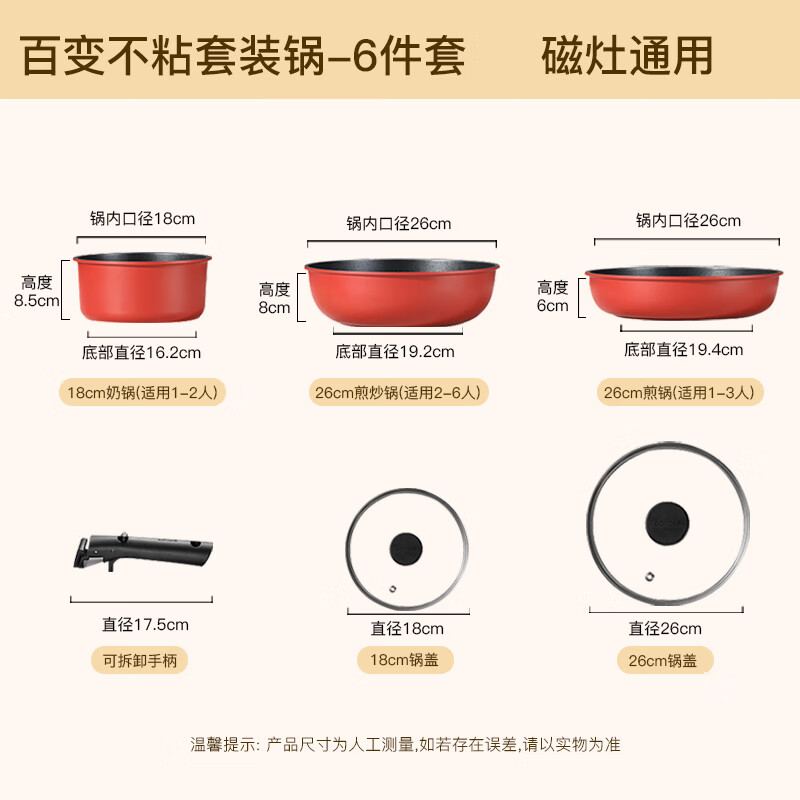 百变不粘套装锅-6件套　　磁灶通用

锅内口径18cm

高度 8.5cm

底部直径16.2cm

18cm奶锅(适用1-2人)

锅内口径26cm

高度 8cm

底部直径19.2cm

26cm煎炒锅(适用2-6人)

锅内口径26cm

高度 6cm

底部直径19.4cm

26cm煎锅(适用1-3人)

直径17.5cm

可拆卸手柄

直径18cm

18cm锅盖

直径26cm

26cm锅盖

温馨提示: 产品尺寸为人工测量,如若存在误差,请以实物为准