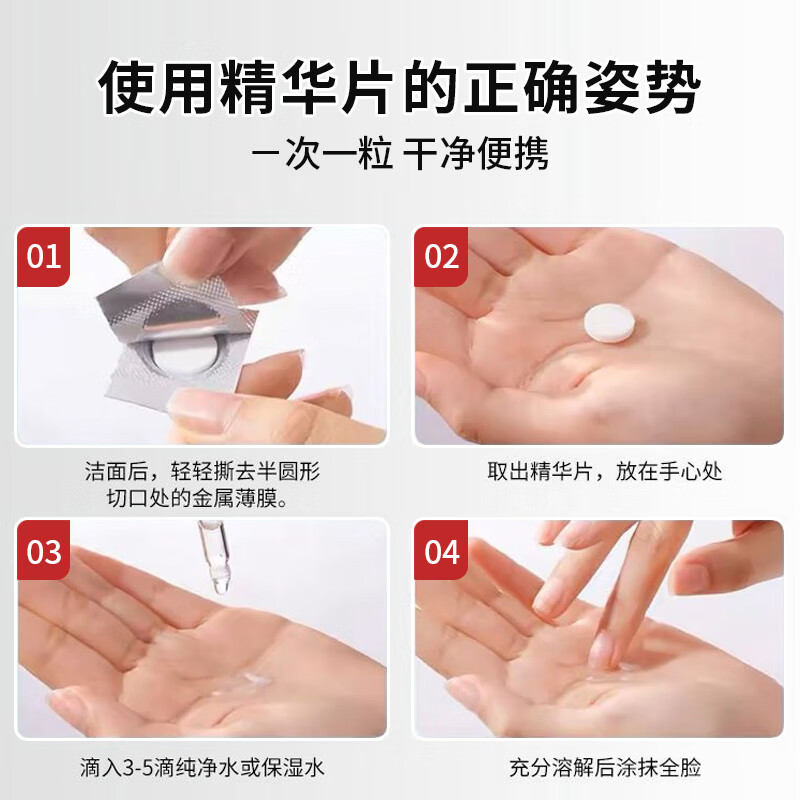 使用精华片的正确姿势

一次一粒 干净便携

01

洁面后，轻轻撕去半圆形切口处的金属薄膜。

02

取出精华片，放在手心处

03

滴入3-5滴纯净水或保湿水

04

充分溶解后涂抹全脸