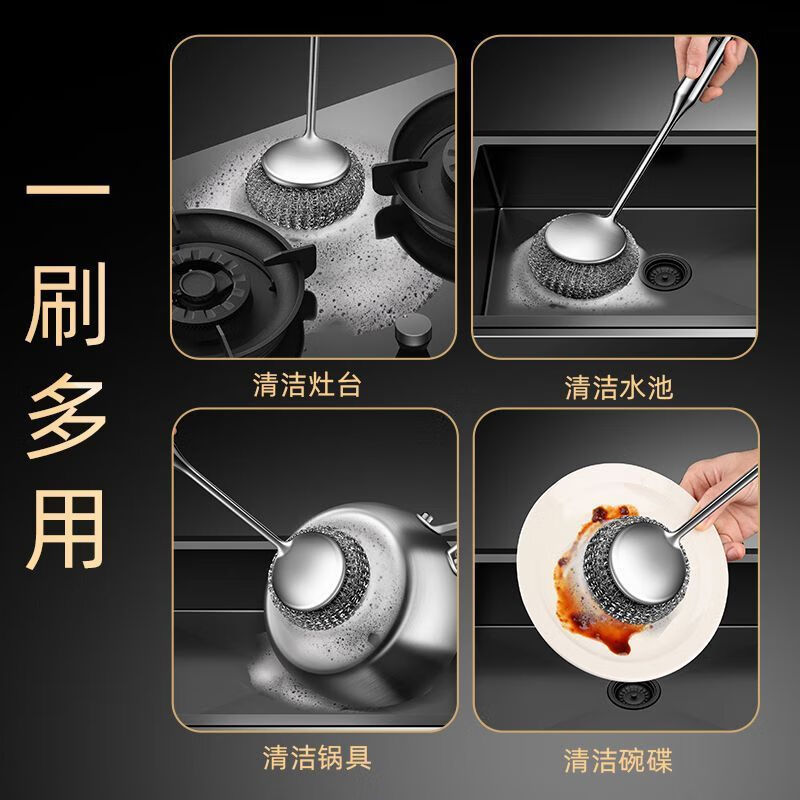 一刷多用

清洁灶台

清洁水池

清洁锅具

清洁碗碟