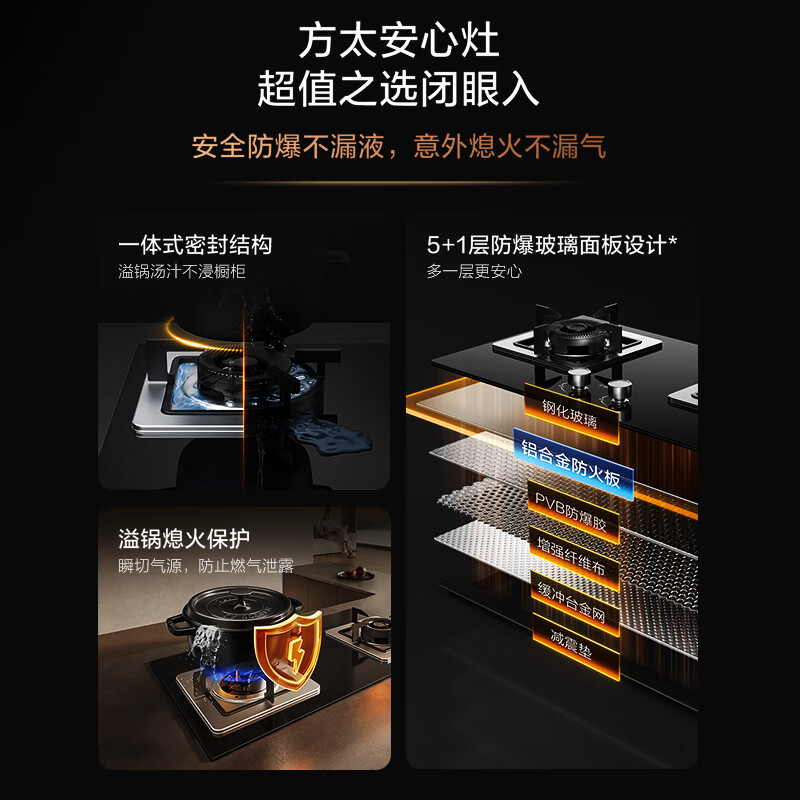 方太安心灶
超值之选闭眼入

安全防爆不漏液，意外熄火不漏气

一体式密封结构
溢锅汤汁不浸橱柜

溢锅熄火保护
瞬切气源，防止燃气泄露

5+1层防爆玻璃面板设计*
多一层更安心

钢化玻璃
铝合金防火板
PVB防爆胶
增强纤维布
缓冲台金网
减震垫