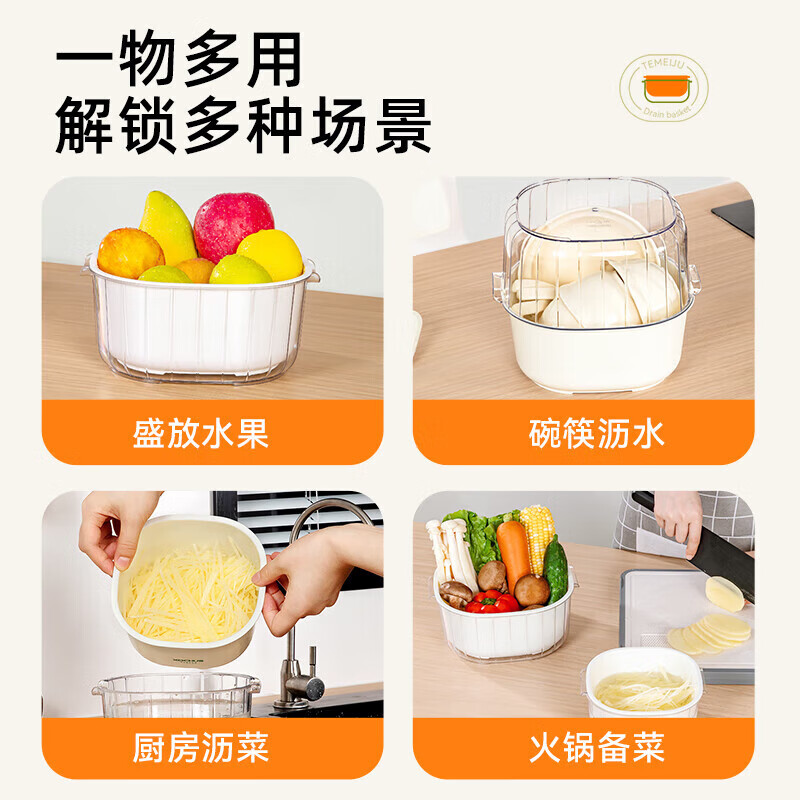 一物多用
解锁多种场景

TEMEIJU
Drain basket

盛放水果

碗筷沥水

厨房沥菜

火锅备菜