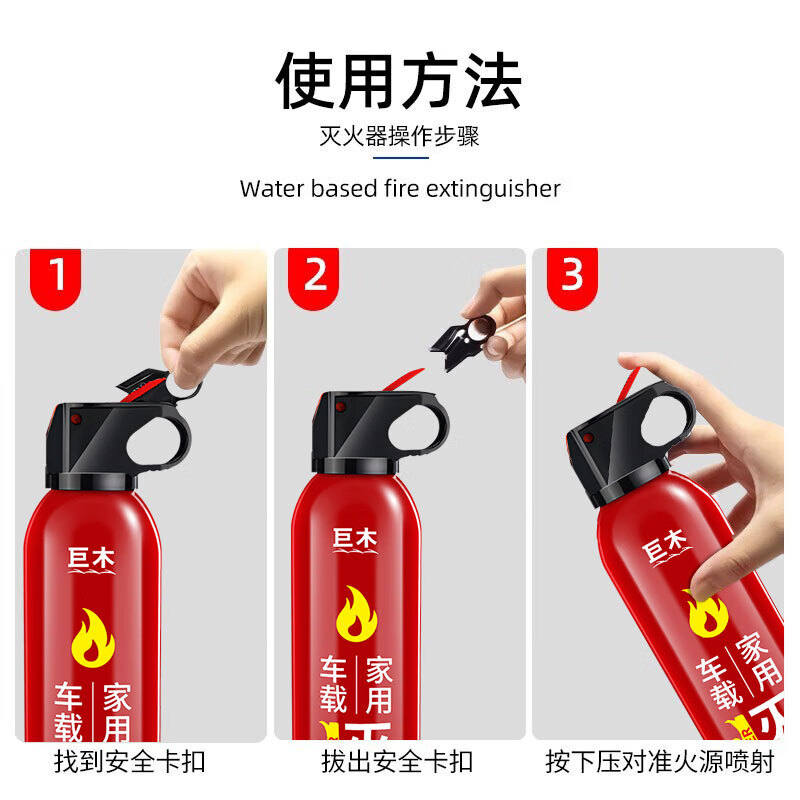 使用方法

灭火器操作步骤

Water based fire extinguisher

1

巨木

车载 家用

找到安全卡扣

2

巨木

车载 家用

拔出安全卡扣

3

巨木

车载 家用

按下压对准火源喷射