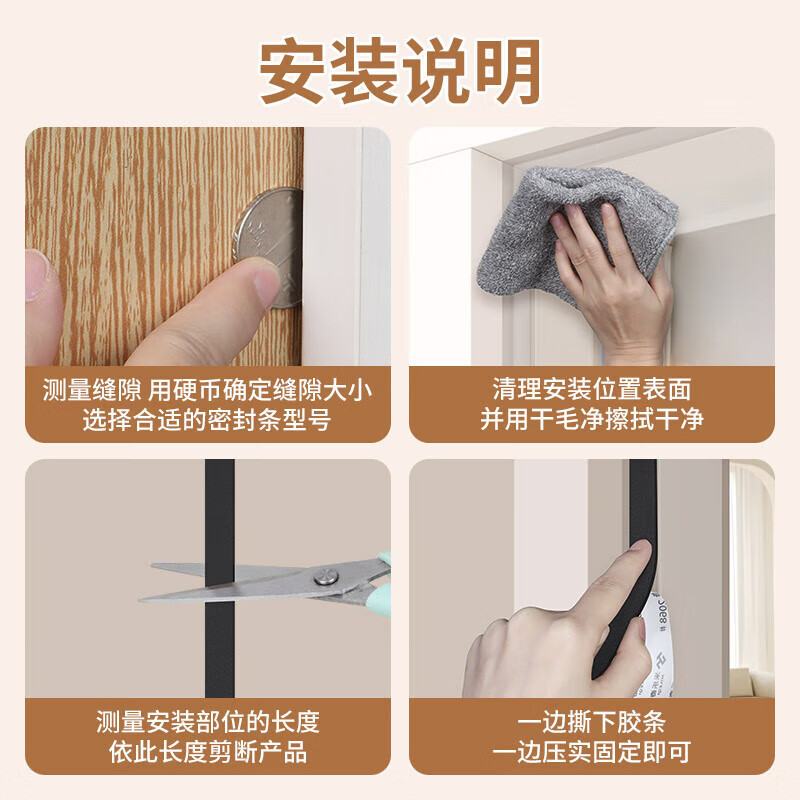 安装说明

测量缝隙 用硬币确定缝隙大小
选择合适的密封条型号

清理安装位置表面
并用干毛净擦拭干净

测量安装部位的长度
依此长度剪断产品

一边撕下胶条
一边压实固定即可