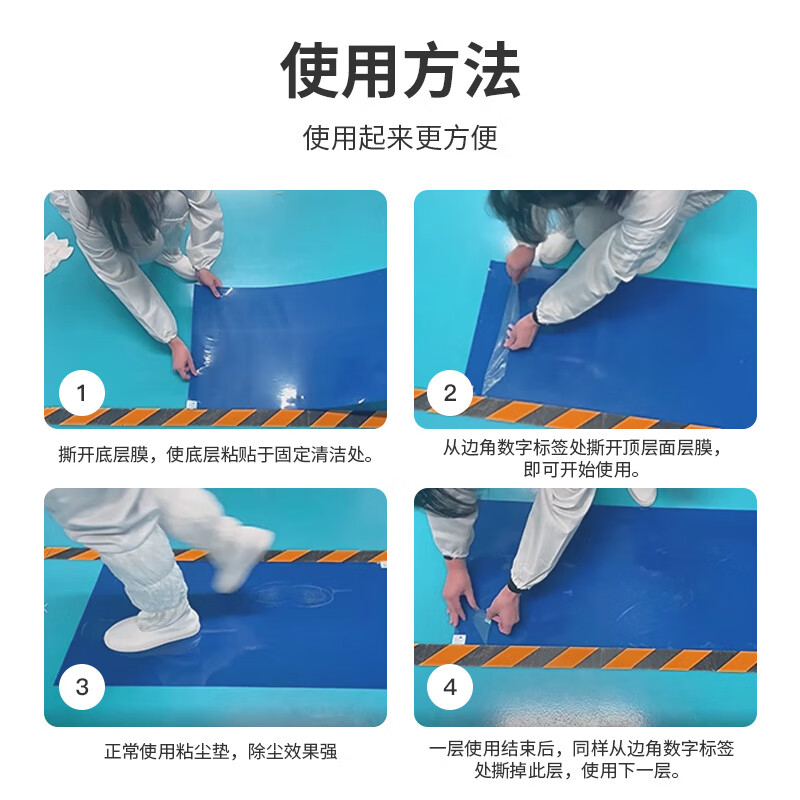 使用方法

使用起来更方便

1

撕开底层膜，使底层粘贴于固定清洁处。

2

从边角数字标签处撕开顶层面层膜，即可开始使用。

3

正常使用粘尘垫，除尘效果强

4

一层使用结束后，同样从边角数字标签处撕掉此层，使用下一层。