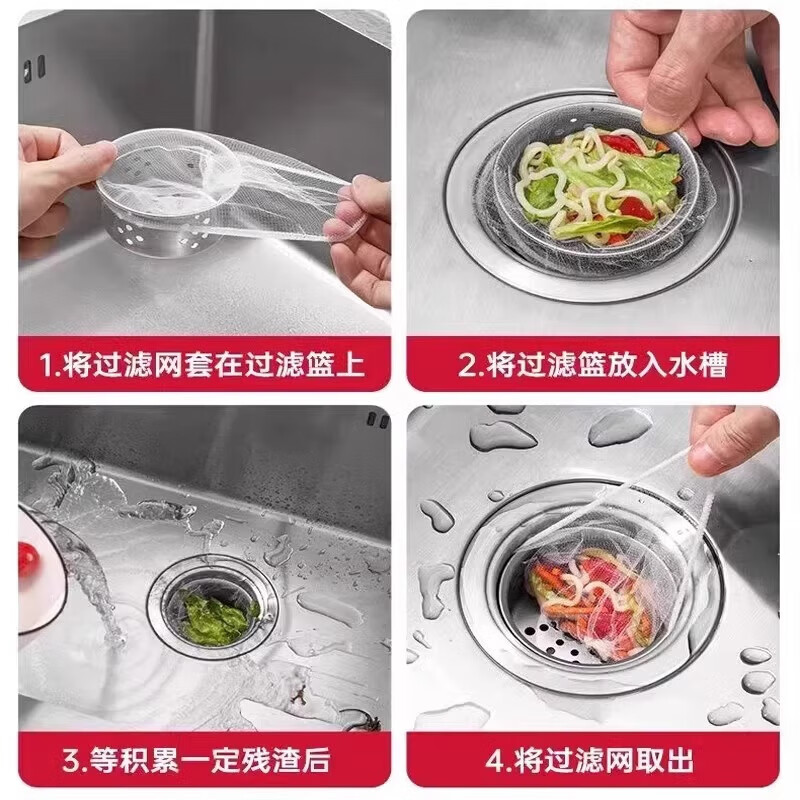 1.将过滤网套在过滤篮上

2.将过滤篮放入水槽

3.等积累一定残渣后

4.将过滤网取出