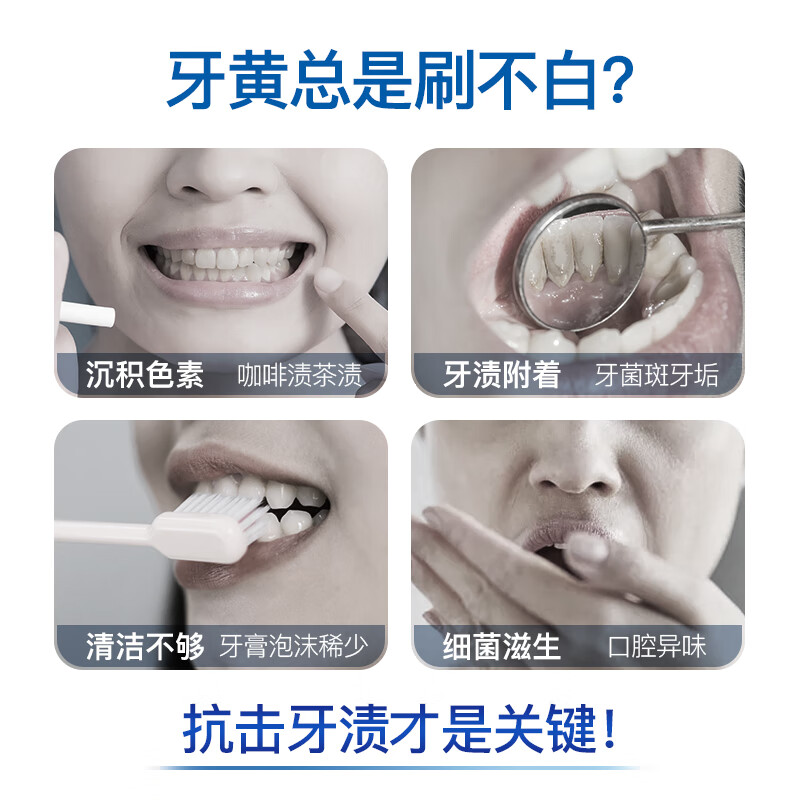 牙黄总是刷不白?

沉积色素 咖啡渍茶渍

牙渍附着 牙菌斑牙垢

清洁不够 牙膏泡沫稀少

细菌滋生 口腔异味

抗击牙渍才是关键!