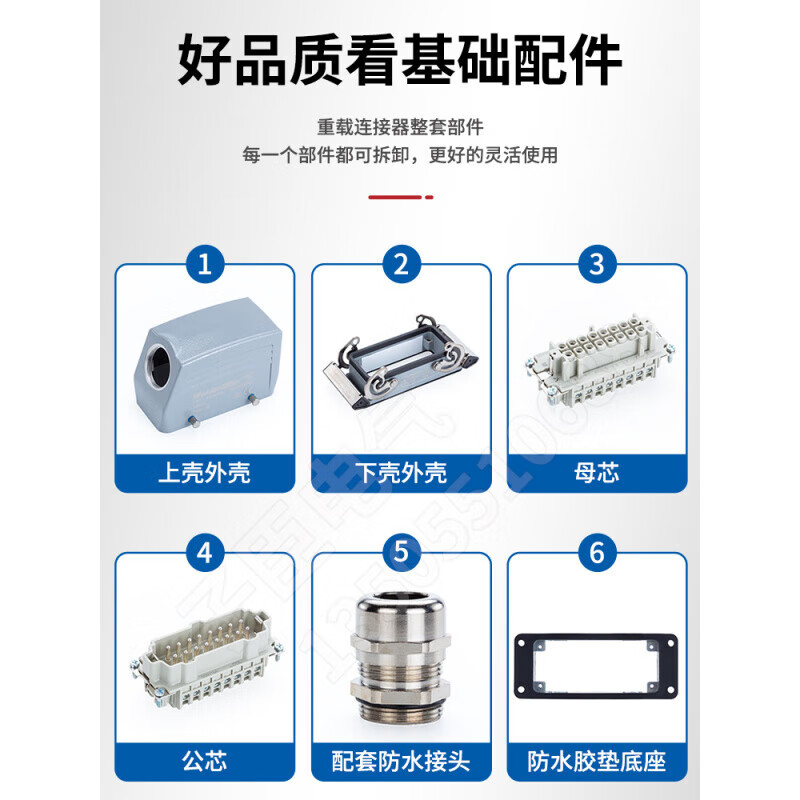 好品质看基础配件

重载连接器整套部件
每一个部件都可拆卸，更好的灵活使用

1
上壳外壳

2
下壳外壳

3
母芯

4
公芯

5
配套防水接头

6
防水胶垫底座