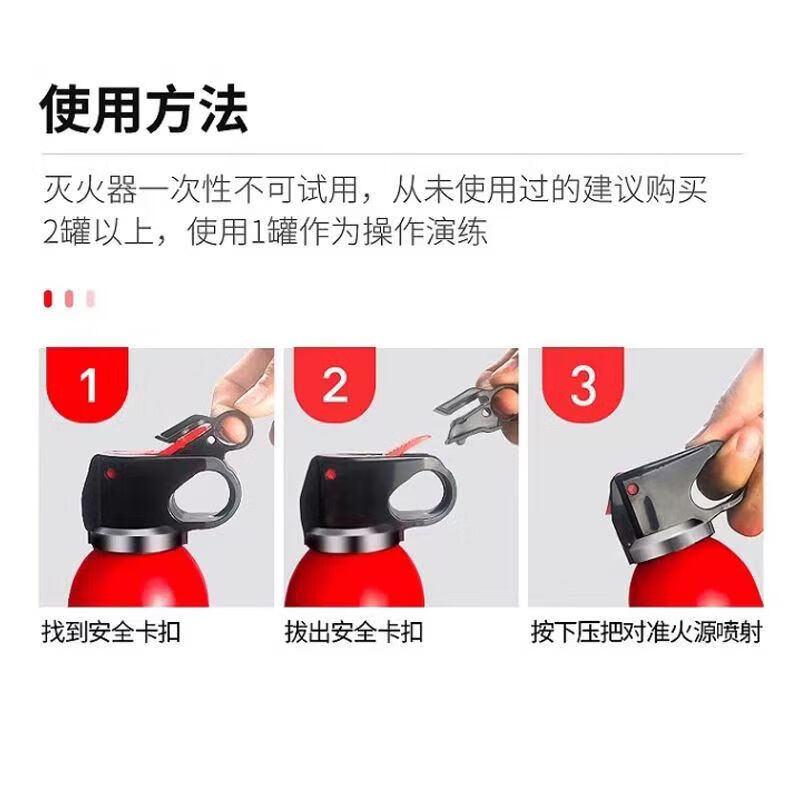 使用方法

灭火器一次性不可试用，从未使用过的建议购买2罐以上，使用1罐作为操作演练

1

找到安全卡扣

2

拔出安全卡扣

3

按下压把对准火源喷射