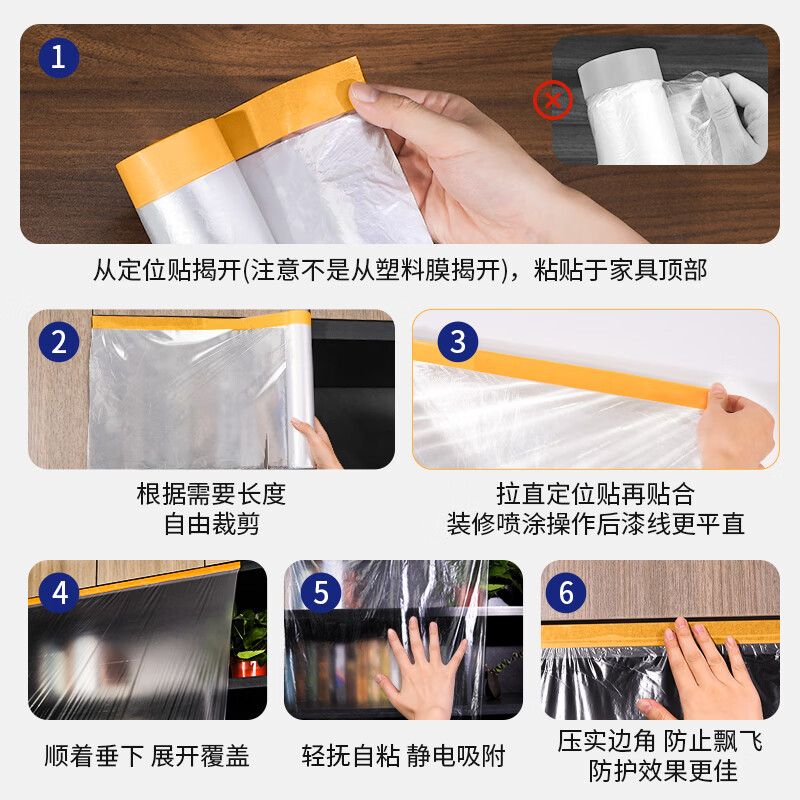 1

从定位贴揭开(注意不是从塑料膜揭开)，粘贴于家具顶部

2

根据需要长度
自由裁剪

3

拉直定位贴再贴合
装修喷涂操作后漆线更平直

4

顺着垂下 展开覆盖

5

轻抚自粘 静电吸附

6

压实边角 防止飘飞
防护效果更佳