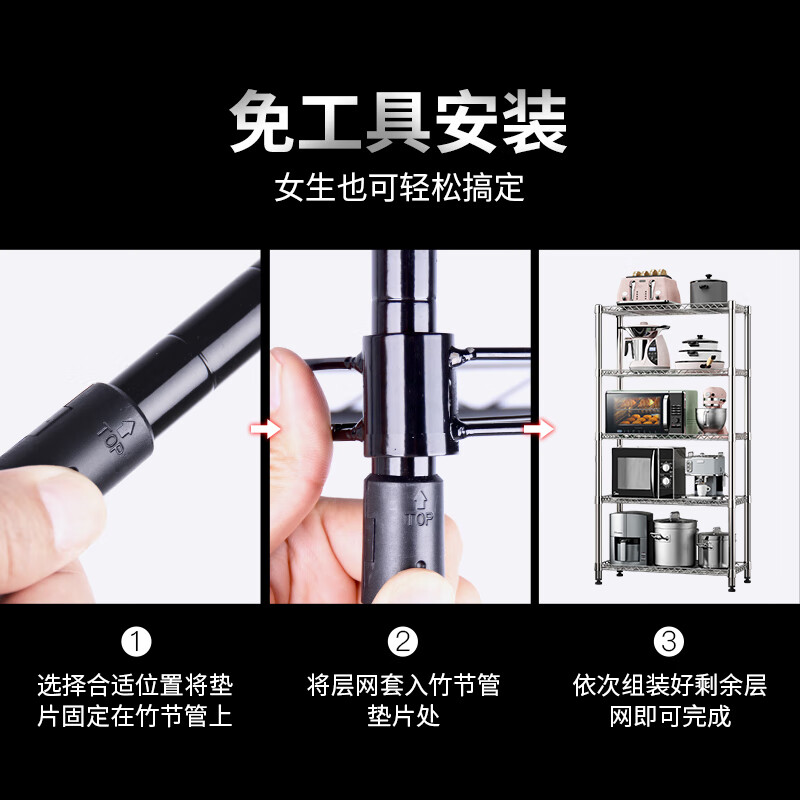 免工具安装
女生也可轻松搞定

TOP

TOP

1
选择合适位置将垫片固定在竹节管上

2
将层网套入竹节管垫片处

3
依次组装好剩余层网即可完成