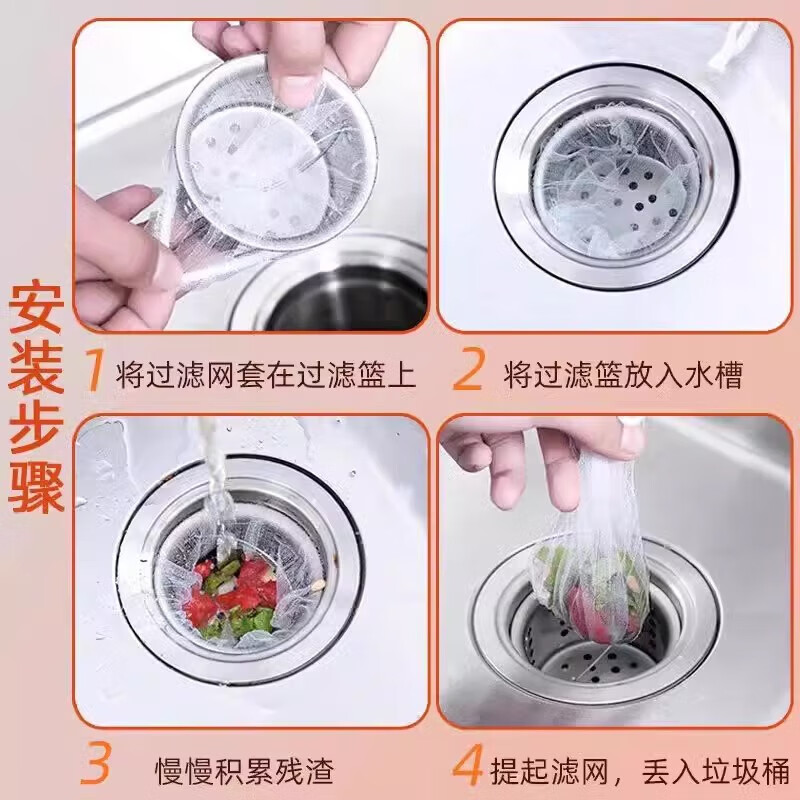 安装步骤

1 将过滤网套在过滤篮上

2 将过滤篮放入水槽

3 慢慢积累残渣

4 提起滤网，丢入垃圾桶