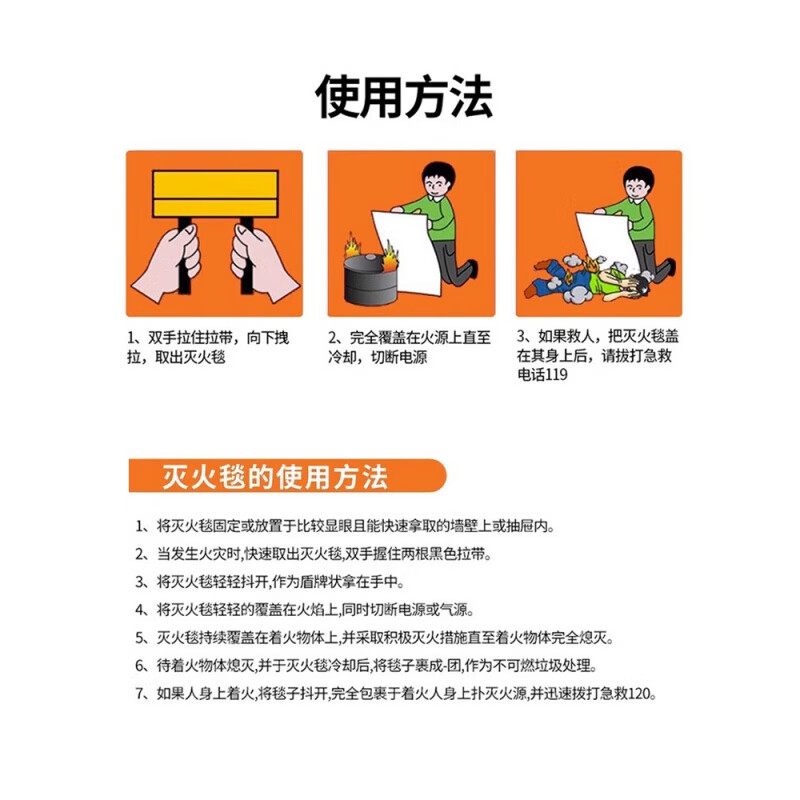 使用方法

1、双手拉住拉带，向下拽拉，取出灭火毯

2、完全覆盖在火源上直至冷却，切断电源

3、如果救人，把灭火毯盖在其身上后，请拔打急救电话119

灭火毯的使用方法

1、将灭火毯固定或放置于比较显眼且能快速拿取的墙壁上或抽屉内。

2、当发生火灾时,快速取出灭火毯,双手握住两根黑色拉带。

3、将灭火毯轻轻抖开,作为盾牌状拿在手中。

4、将灭火毯轻轻的覆盖在火焰上,同时切断电源或气源。

5、灭火毯持续覆盖在着火物体上,并采取积极灭火措施直至着火物体完全熄灭。

6、待着火物体熄灭,并于灭火毯冷却后,将毯子裹成-团,作为不可燃垃圾处理。

7、如果人身上着火,将毯子抖开,完全包裹于着火人身上扑灭火源,并迅速拨打急救120。