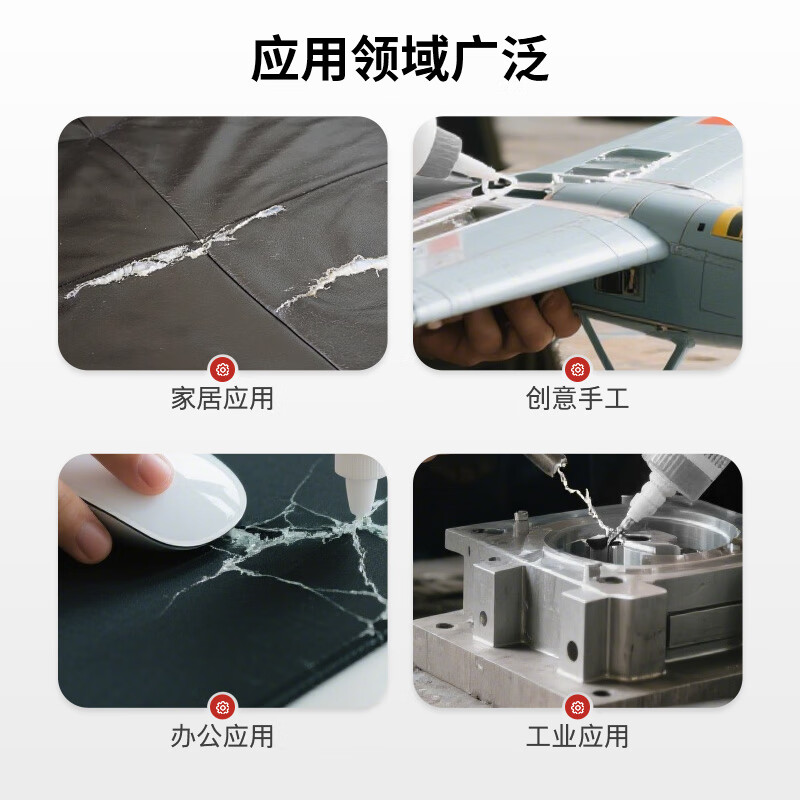 应用领域广泛

家居应用

创意手工

办公应用

工业应用