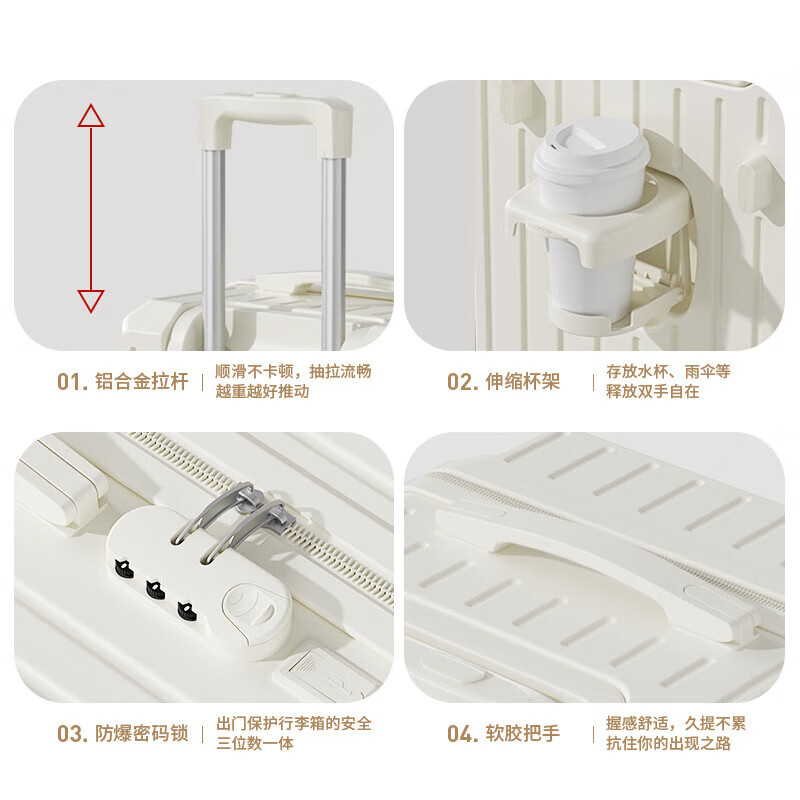 01. 铝合金拉杆 | 顺滑不卡顿，抽拉流畅 越重越好推动

02. 伸缩杯架 | 存放水杯、雨伞等 释放双手自在

03. 防爆密码锁 | 出门保护行李箱的安全 三位数一体

04. 软胶把手 | 握感舒适，久提不累 抗住你的出现之路