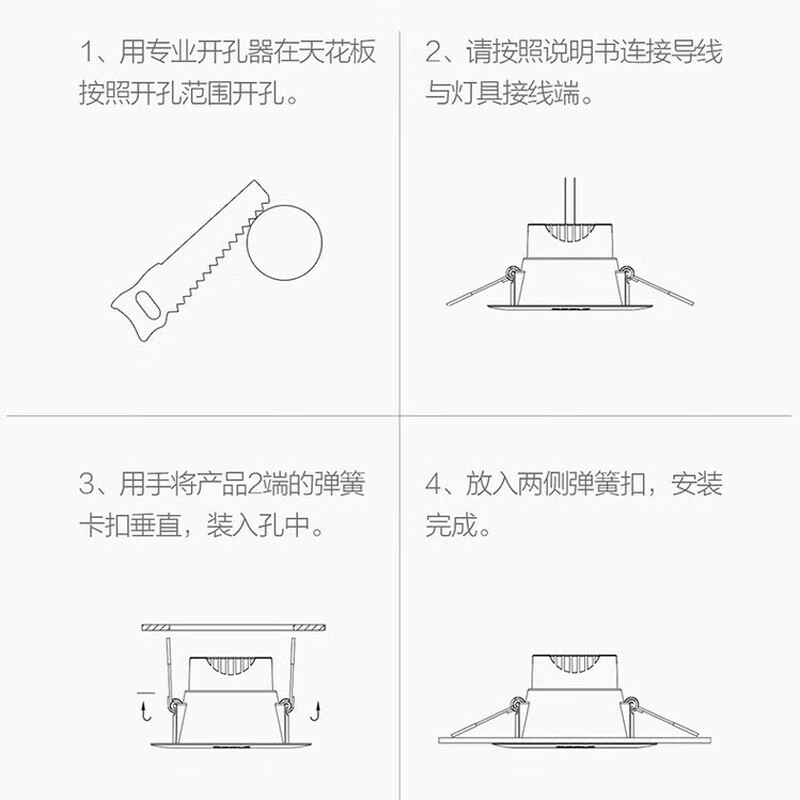 1、用专业开孔器在天花板按照开孔范围开孔。

2、请按照说明书连接导线与灯具接线端。

3、用手将产品2端的弹簧卡扣垂直，装入孔中。

4、放入两侧弹簧扣，安装完成。