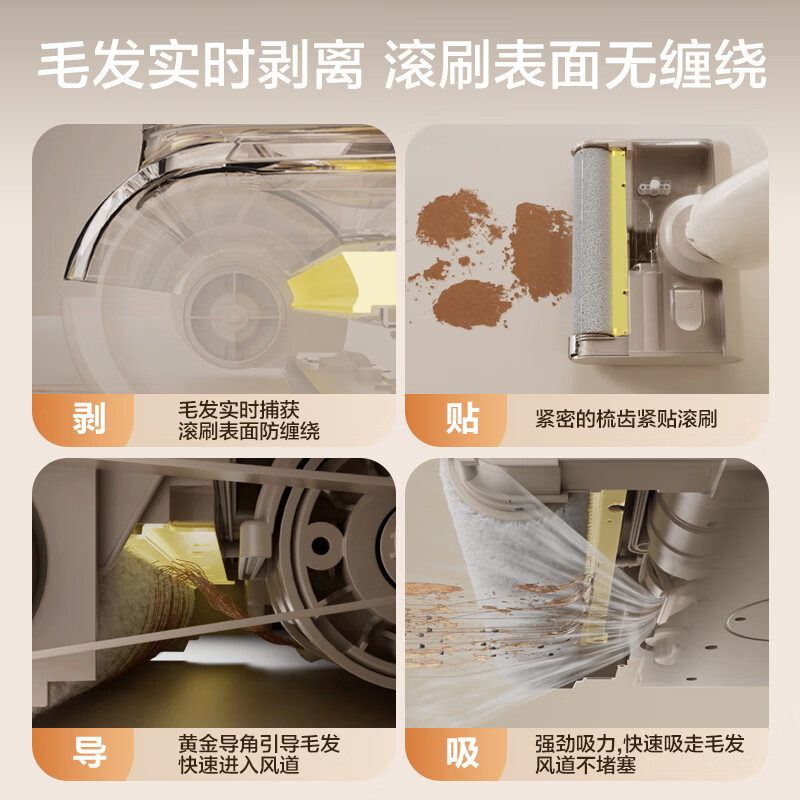 毛发实时剥离 滚刷表面无缠绕

剥
毛发实时捕获
滚刷表面防缠绕

贴
紧密的梳齿紧贴滚刷

导
黄金导角引导毛发
快速进入风道

吸
强劲吸力,快速吸走毛发
风道不堵塞