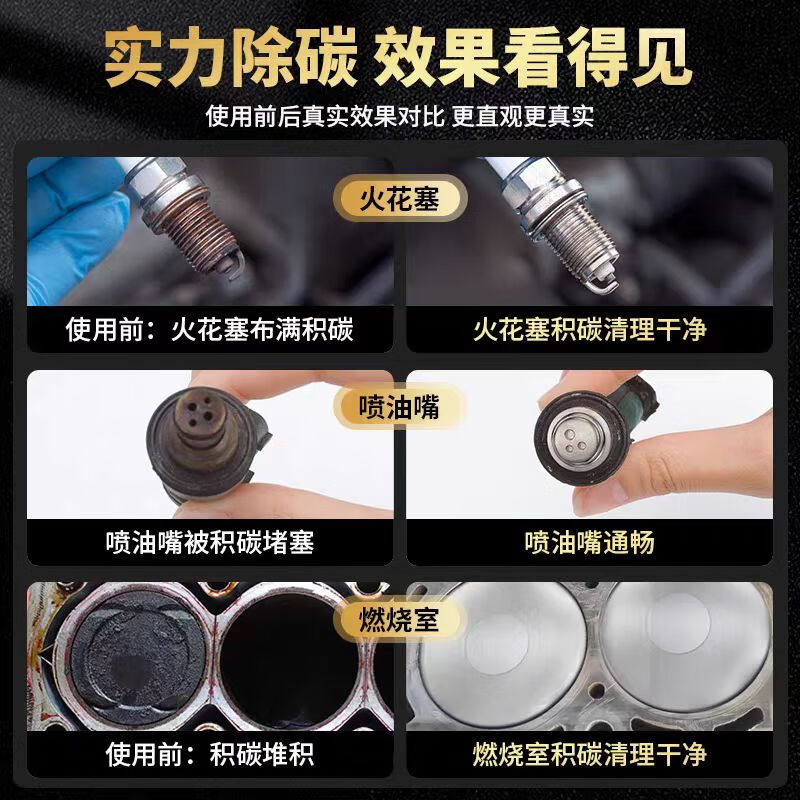 实力除碳 效果看得见

使用前后真实效果对比 更直观更真实

火花塞

使用前：火花塞布满积碳

火花塞积碳清理干净

喷油嘴

喷油嘴被积碳堵塞

喷油嘴通畅

燃烧室

使用前：积碳堆积

燃烧室积碳清理干净