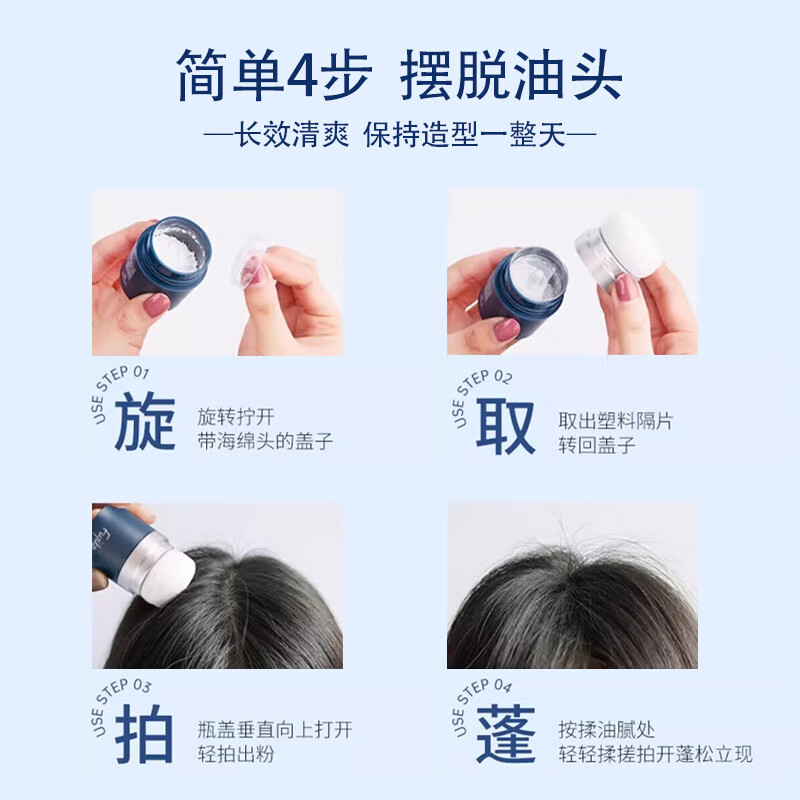 简单4步 摆脱油头

—长效清爽 保持造型一整天—

USE STEP 01

旋

旋转拧开
带海绵头的盖子

USE STEP 02

取

取出塑料隔片
转回盖子

USE STEP 03

拍

瓶盖垂直向上打开
轻拍出粉

USE STEP 04

蓬

按揉油腻处
轻轻揉搓拍开蓬松立现