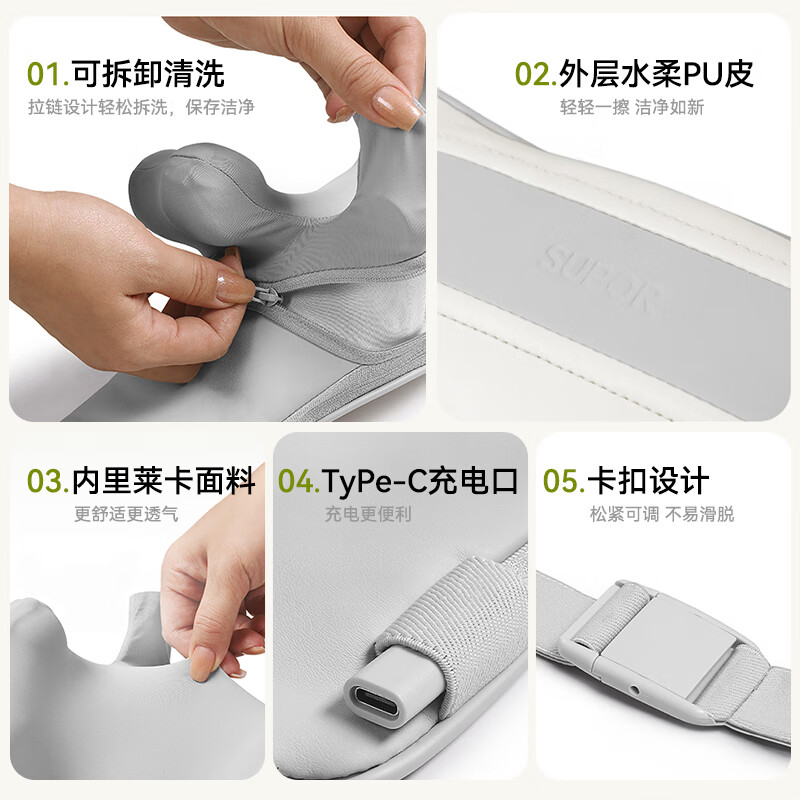 01.可拆卸清洗
拉链设计轻松拆洗，保存洁净

02.外层水柔PU皮
轻轻一擦 洁净如新

SUPOR

03.内里莱卡面料
更舒适更透气

04.TyPe-C充电口
充电更便利

05.卡扣设计
松紧可调 不易滑脱