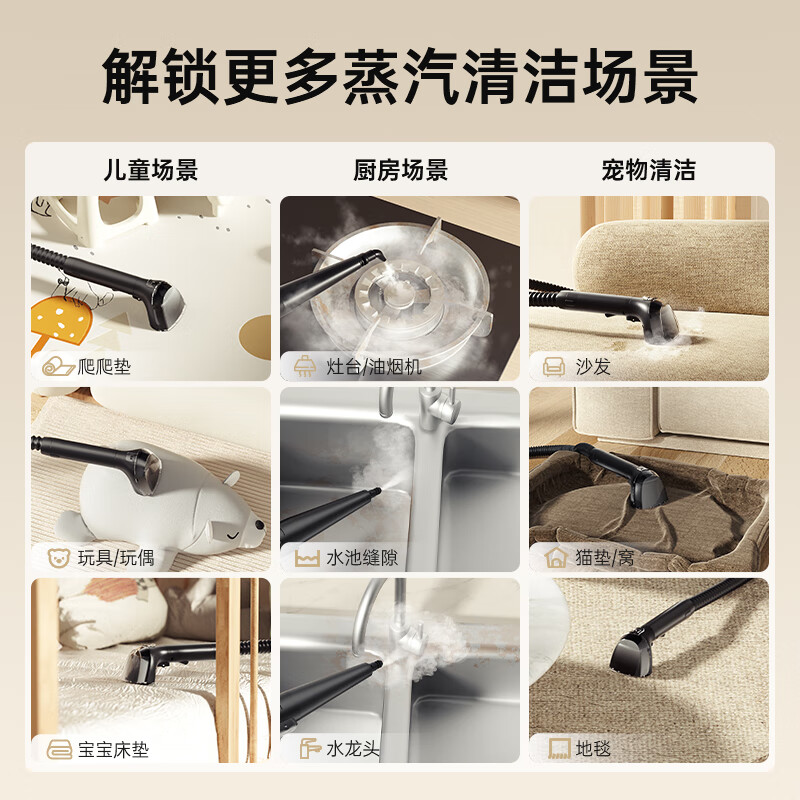 解锁更多蒸汽清洁场景

儿童场景

爬爬垫

玩具/玩偶

宝宝床垫

厨房场景

灶台/油烟机

水池缝隙

水龙头

宠物清洁

沙发

猫垫/窝

地毯