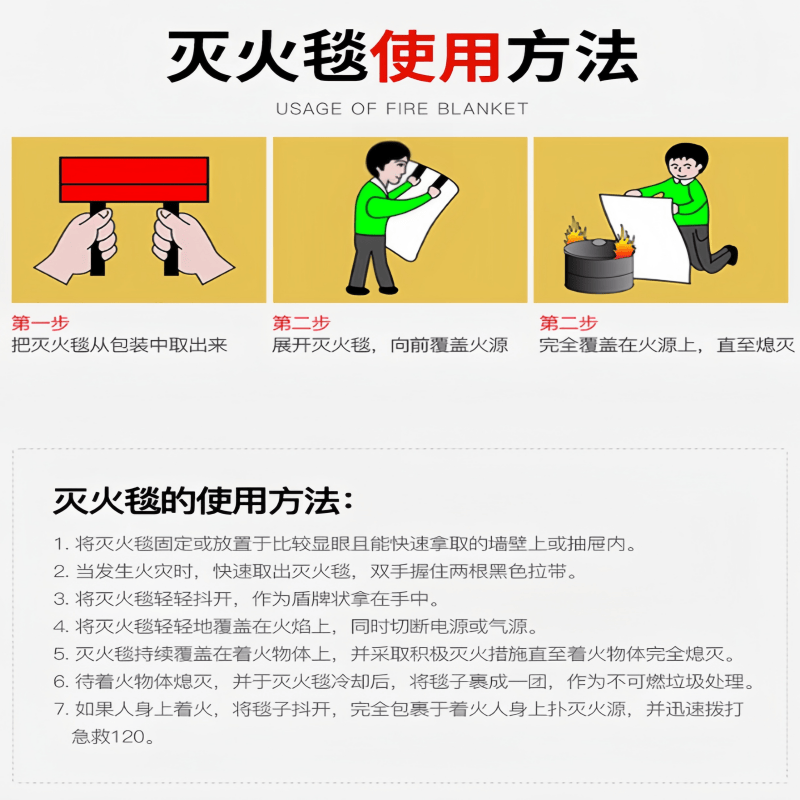 灭火毯使用方法

USAGE OF FIRE BLANKET

第一步
把灭火毯从包装中取出来

第二步
展开灭火毯，向前覆盖火源

第二步
完全覆盖在火源上，直至熄灭

灭火毯的使用方法：

1. 将灭火毯固定或放置于比较显眼且能快速拿取的墙壁上或抽屉内。
2. 当发生火灾时，快速取出灭火毯，双手握住两根黑色拉带。
3. 将灭火毯轻轻抖开，作为盾牌状拿在手中。
4. 将灭火毯轻轻地覆盖在火焰上，同时切断电源或气源。
5. 灭火毯持续覆盖在着火物体上，并采取积极灭火措施直至着火物体完全熄灭。
6. 待着火物体熄灭，并于灭火毯冷却后，将毯子裹成一团，作为不可燃垃圾处理。
7. 如果人身上着火，将毯子抖开，完全包裹于着火人身上扑灭火源，并迅速拨打急救120。