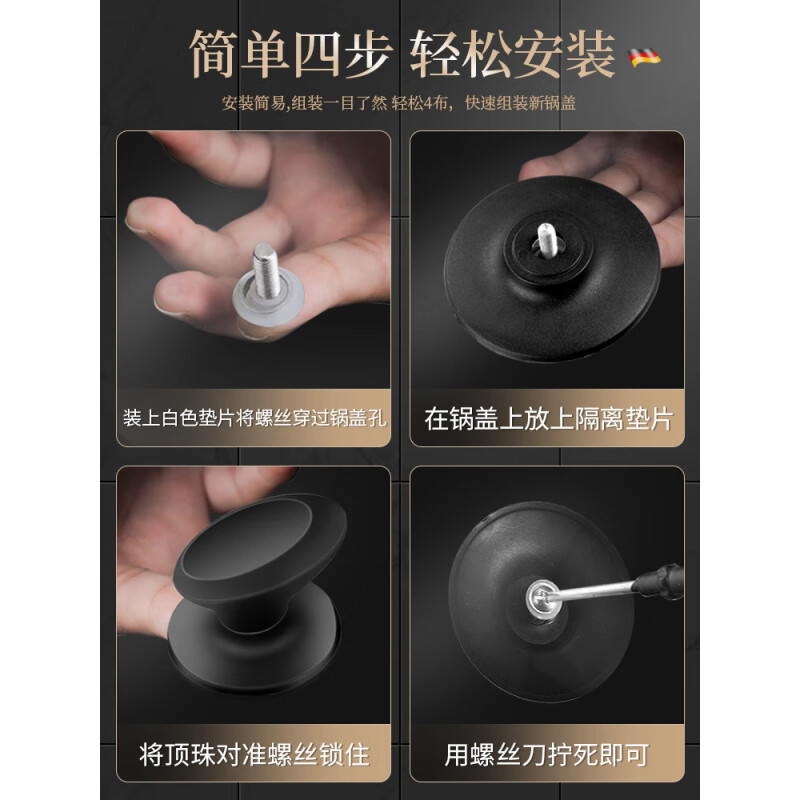 简单四步 轻松安装

安装简易,组装一目了然 轻松4布，快速组装新锅盖

装上白色垫片将螺丝穿过锅盖孔

在锅盖上放上隔离垫片

将顶珠对准螺丝锁住

用螺丝刀拧死即可